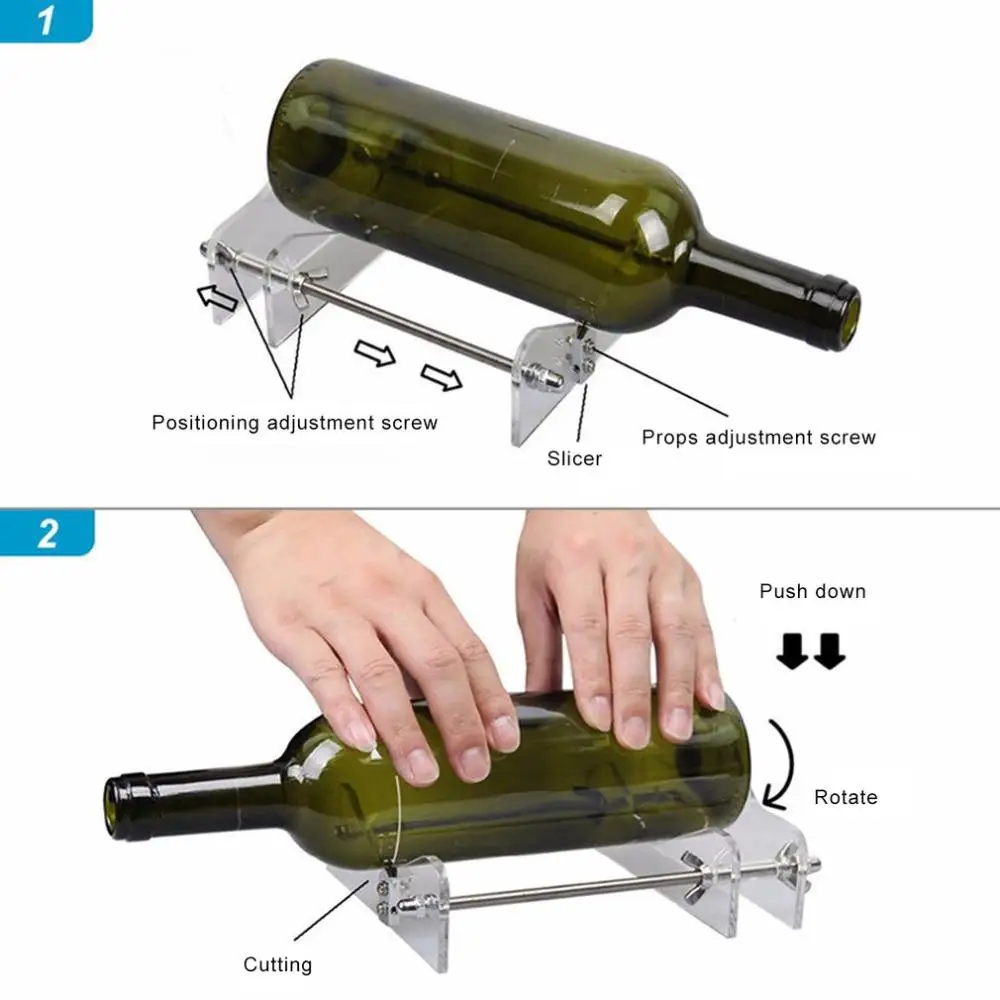 1

Positioning adjustment screw

Slicer

Props adjustment screw

2

Push down

Rotate

Cutting