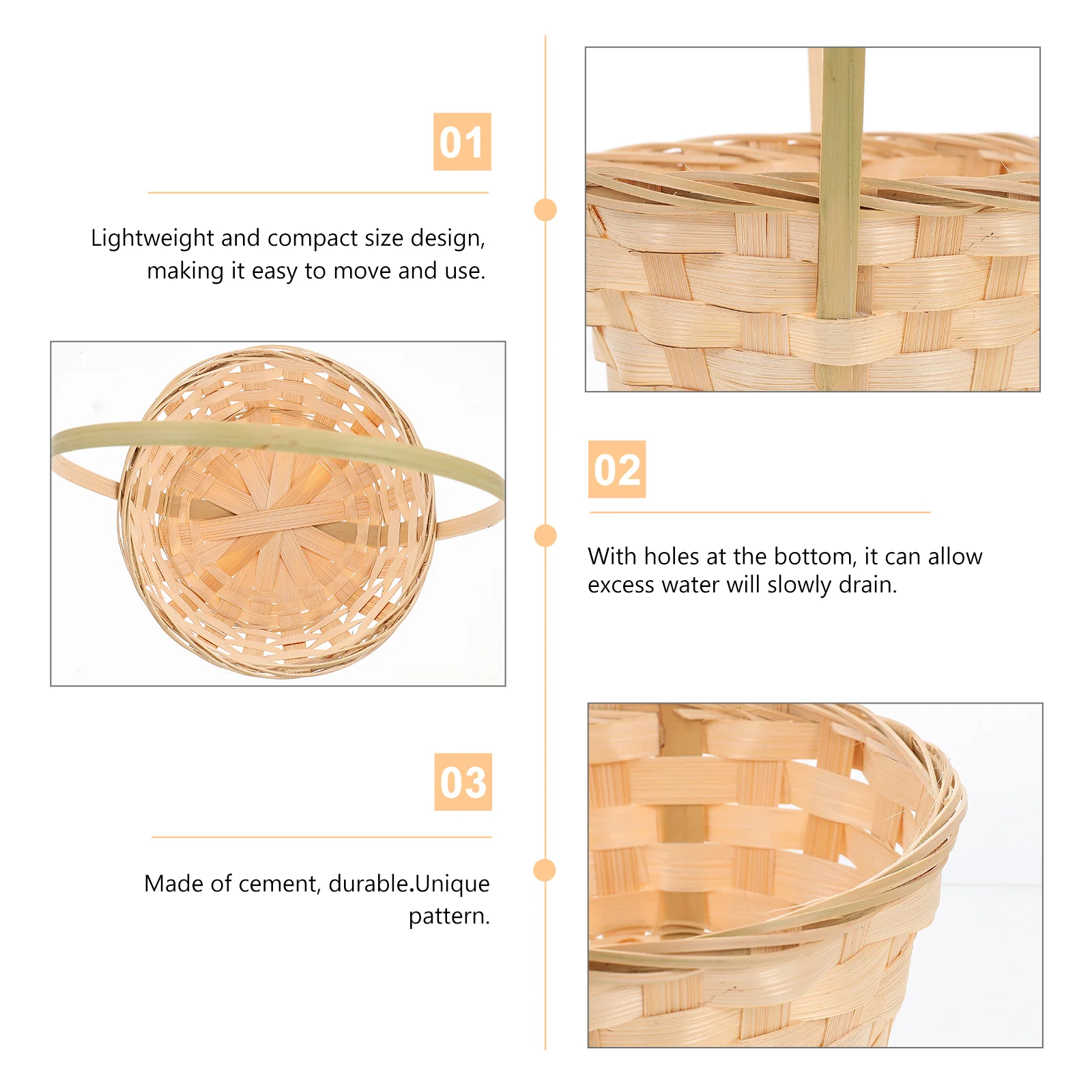 01

Lightweight and compact size design, making it easy to move and use.

02

With holes at the bottom, it can allow excess water will slowly drain.

03

Made of cement, durable.Unique pattern.