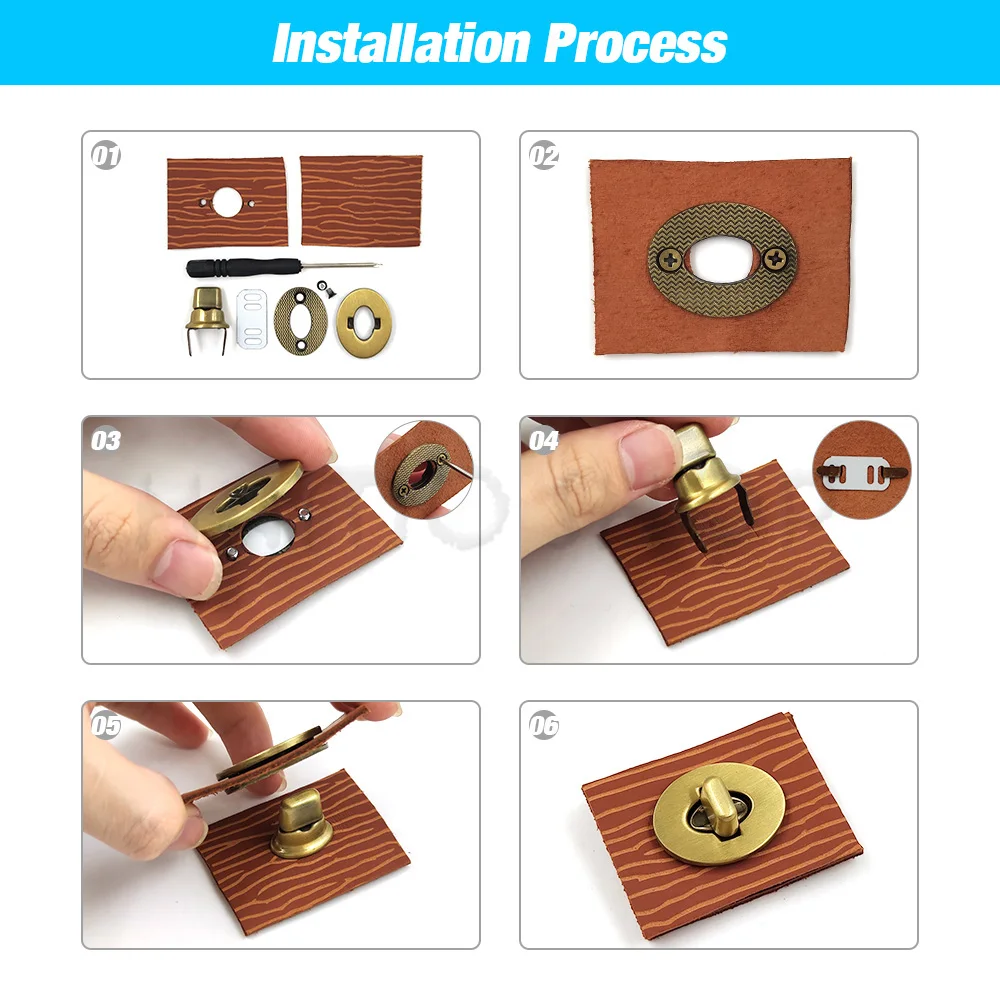 Installation Process

01

02

03

04

05

06