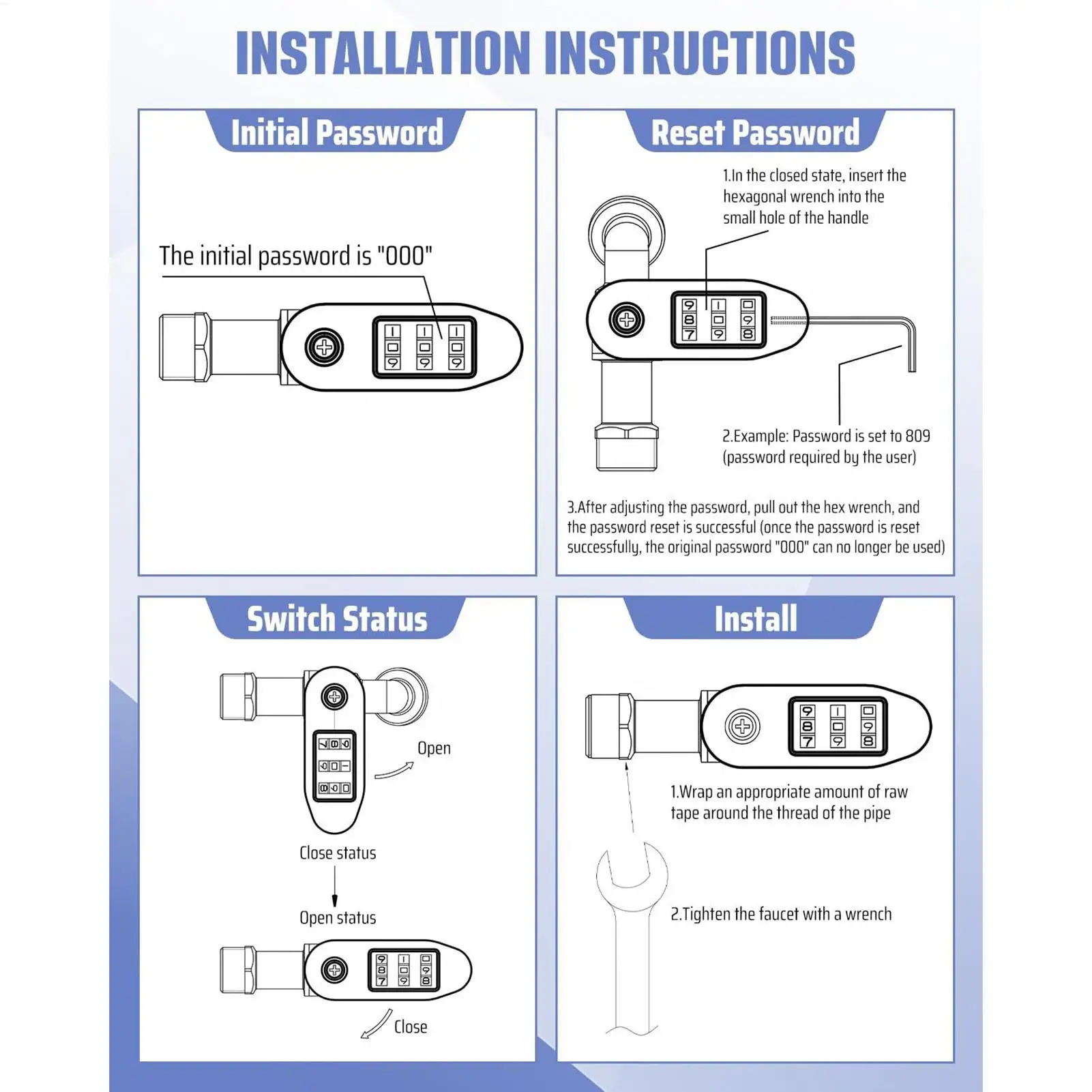 INSTALLATION INSTRUCTIONS

Initial Password

The initial password is "000"

Reset Password

1.In the closed state, insert the hexagonal wrench into the small hole of the handle

2.Example: Password is set to 809 (password required by the user)

3.After adjusting the password, pull out the hex wrench, and the password reset is successful (once the password is reset successfully, the original password "000" can no longer be used)

Switch Status

Open

Close status

Open status

Close

Install

1.Wrap an appropriate amount of raw tape around the thread of the pipe

2.Tighten the faucet with a wrench