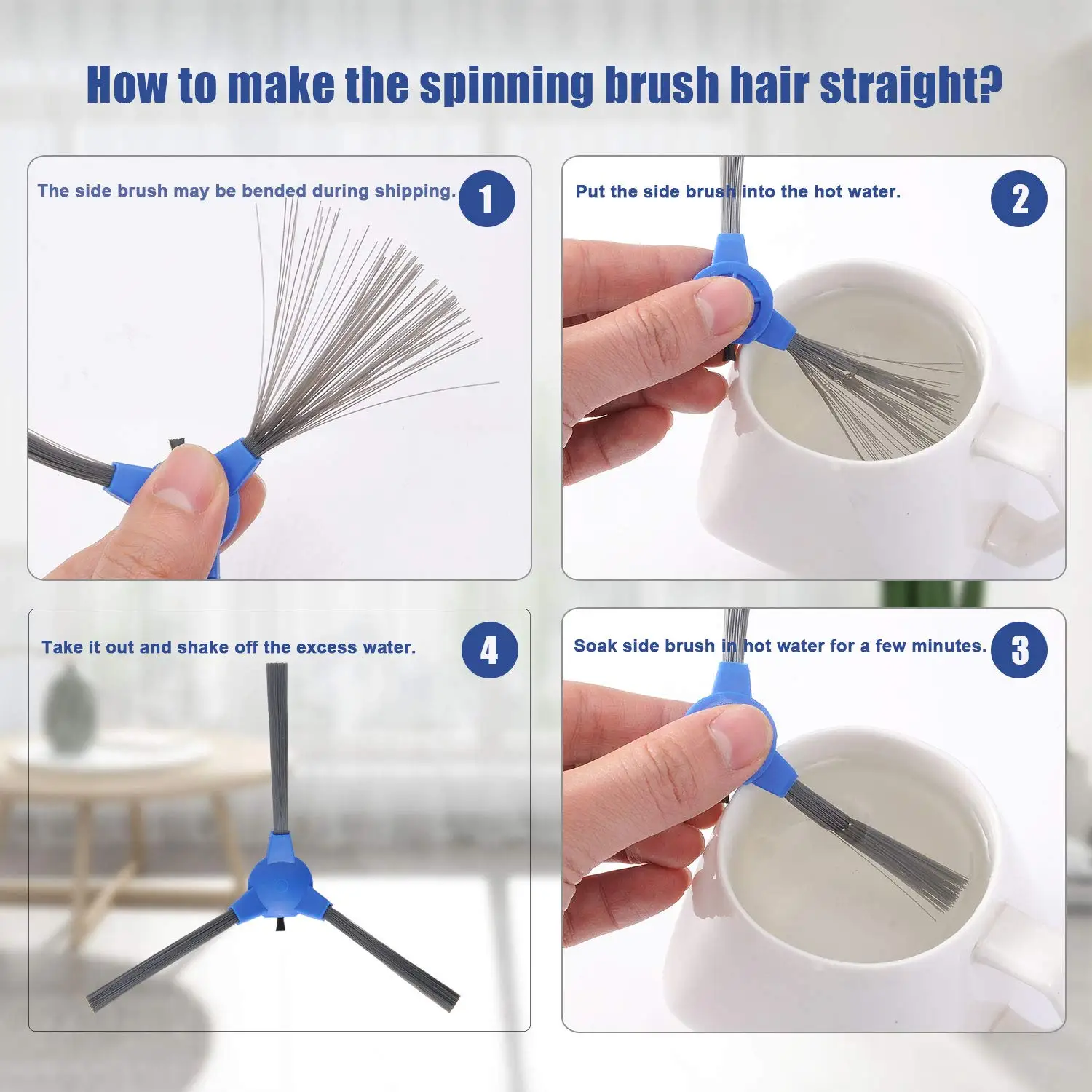 How to make the spinning brush hair straight?

The side brush may be bended during shipping. 1

Put the side brush into the hot water. 2

Take it out and shake off the excess water. 4

Soak side brush in hot water for a few minutes. 3