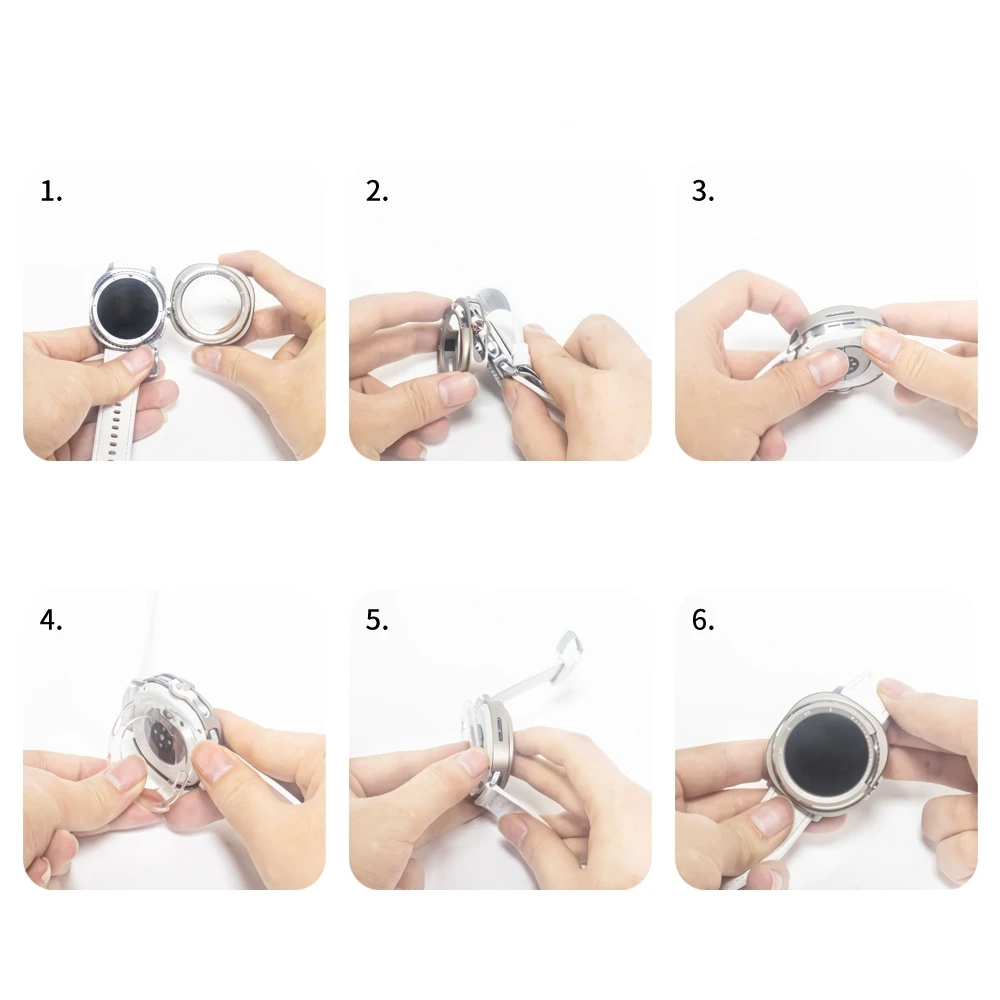 1.

2.

3.

4.

5.

6.