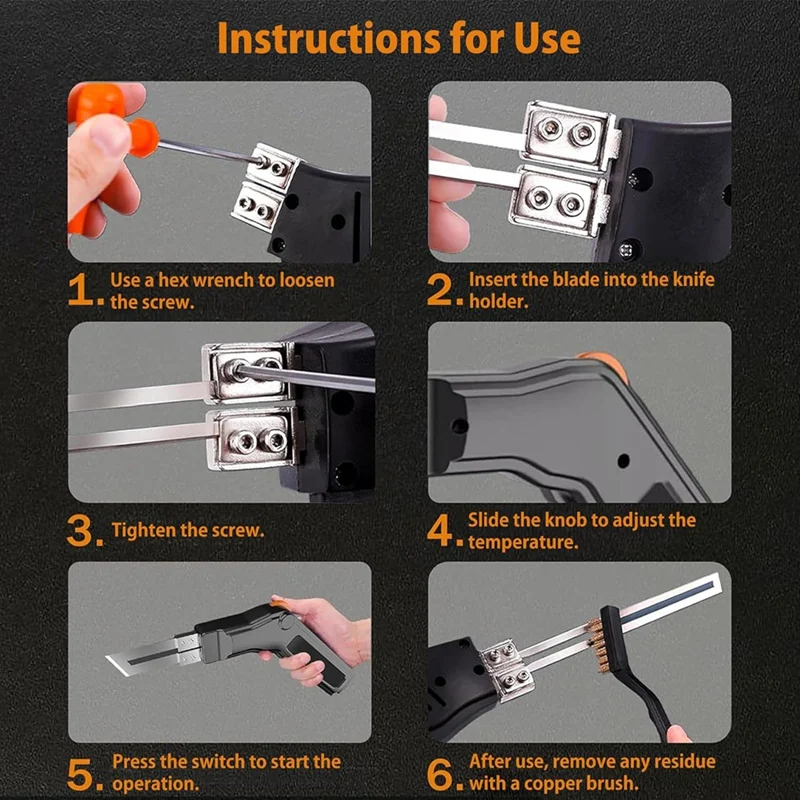 Instructions for Use

1. Use a hex wrench to loosen the screw.

2. Insert the blade into the knife holder.

3. Tighten the screw.

4. Slide the knob to adjust the temperature.

5. Press the switch to start the operation.

6. After use, remove any residue with a copper brush.