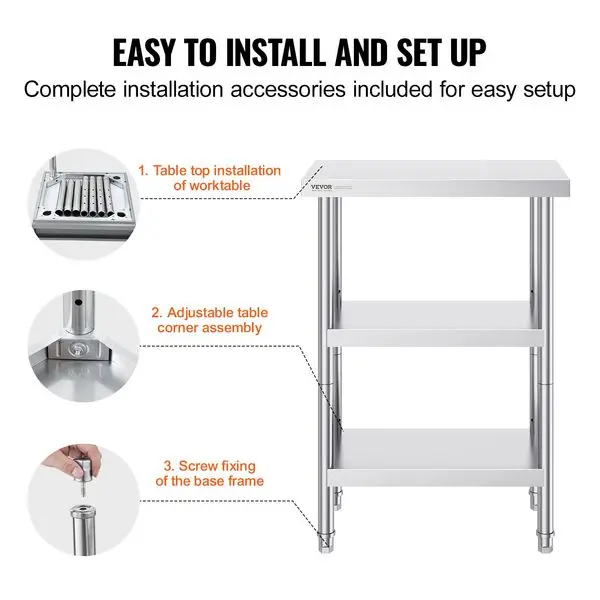 EASY TO INSTALL AND SET UP
Complete installation accessories included for easy setup

1. Table top installation of worktable

VEVOR

2. Adjustable table corner assembly

3. Screw fixing of the base frame