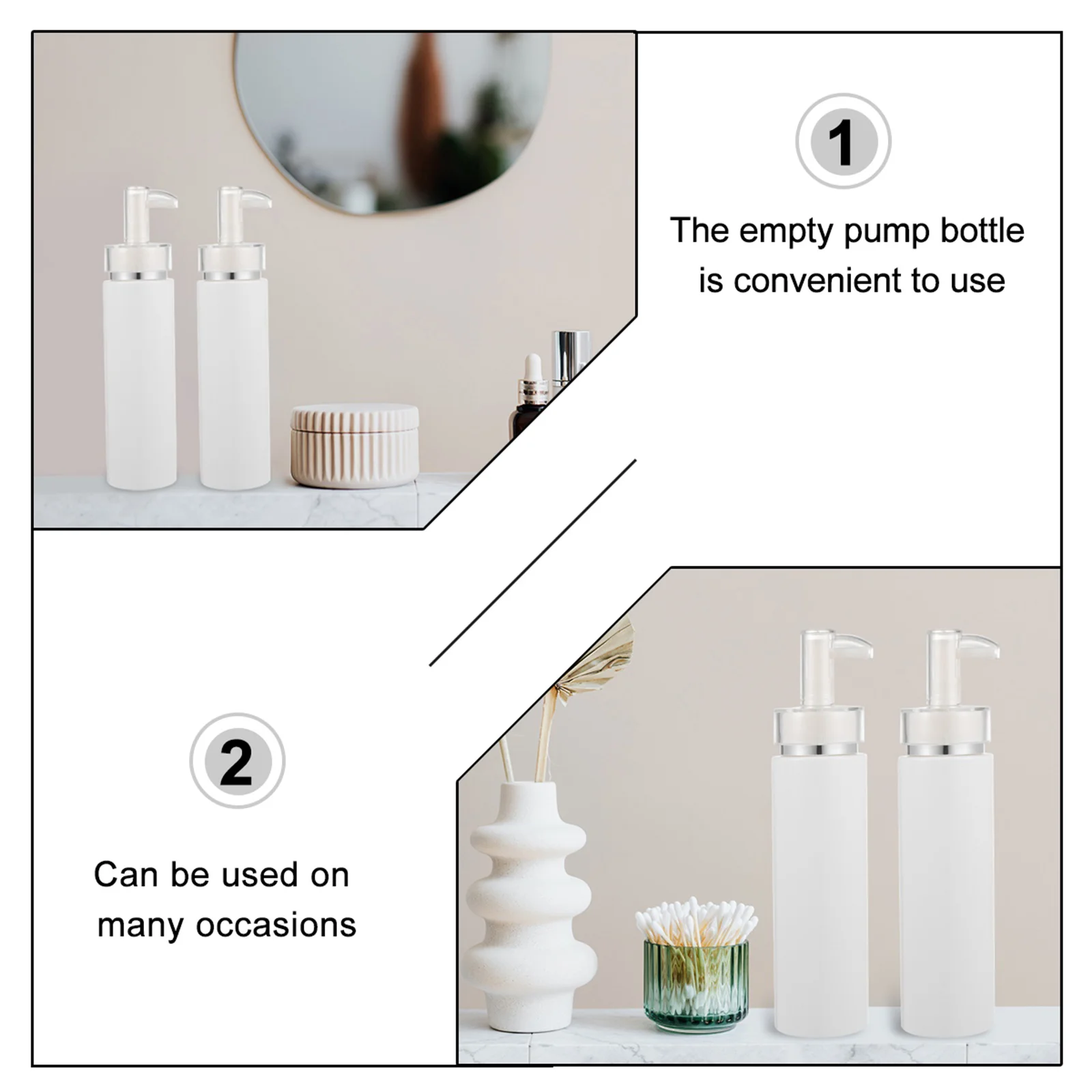 1

The empty pump bottle is convenient to use

2

Can be used on many occasions