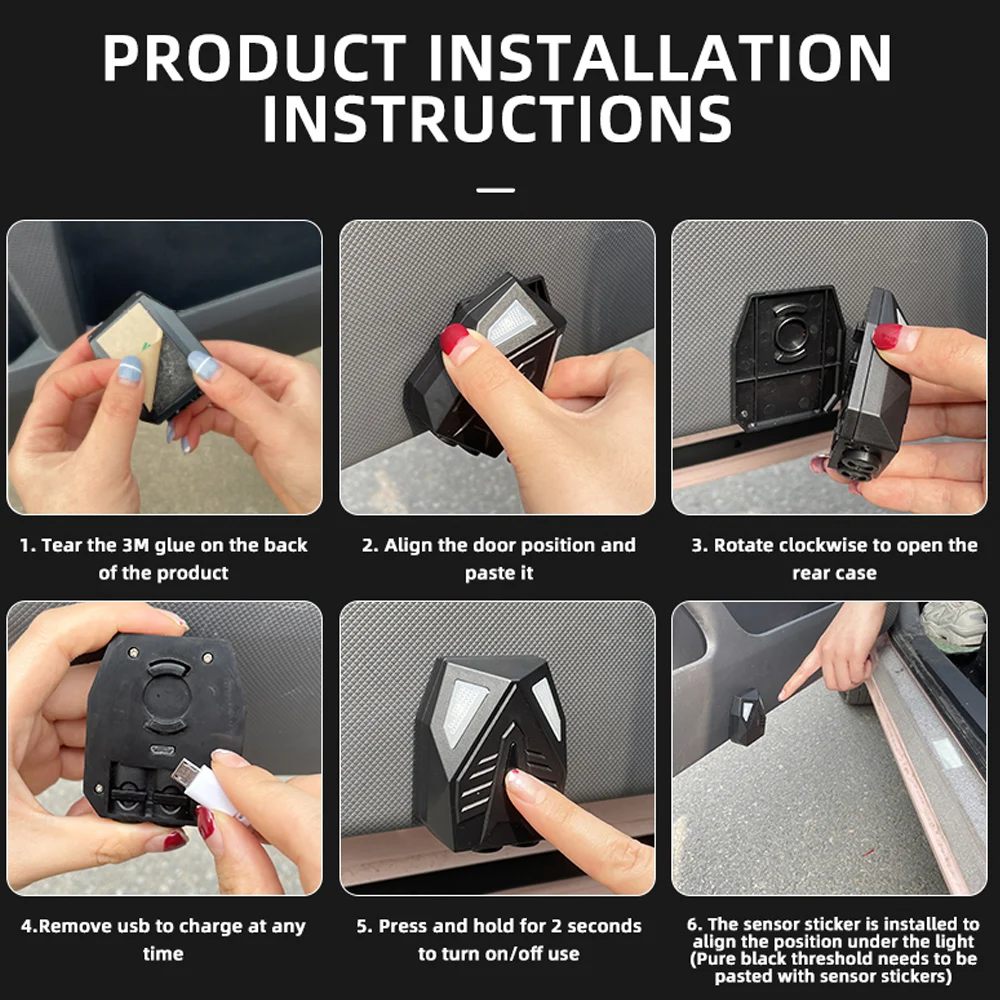 PRODUCT INSTALLATION INSTRUCTIONS

1. Tear the 3M glue on the back of the product

2. Align the door position and paste it

3. Rotate clockwise to open the rear case

4.Remove usb to charge at any time

5. Press and hold for 2 seconds to turn on/off use

6. The sensor sticker is installed to align the position under the light (Pure black threshold needs to be pasted with sensor stickers)