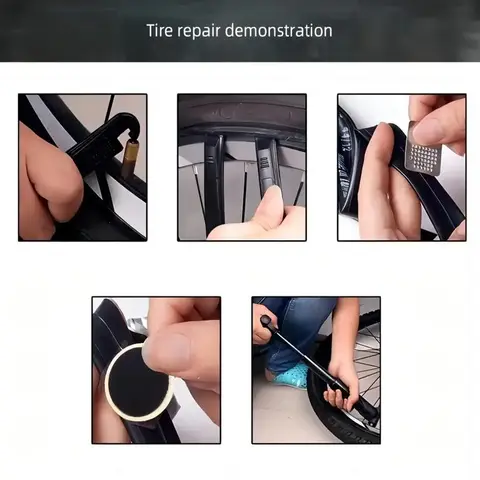 Tire repair demonstration