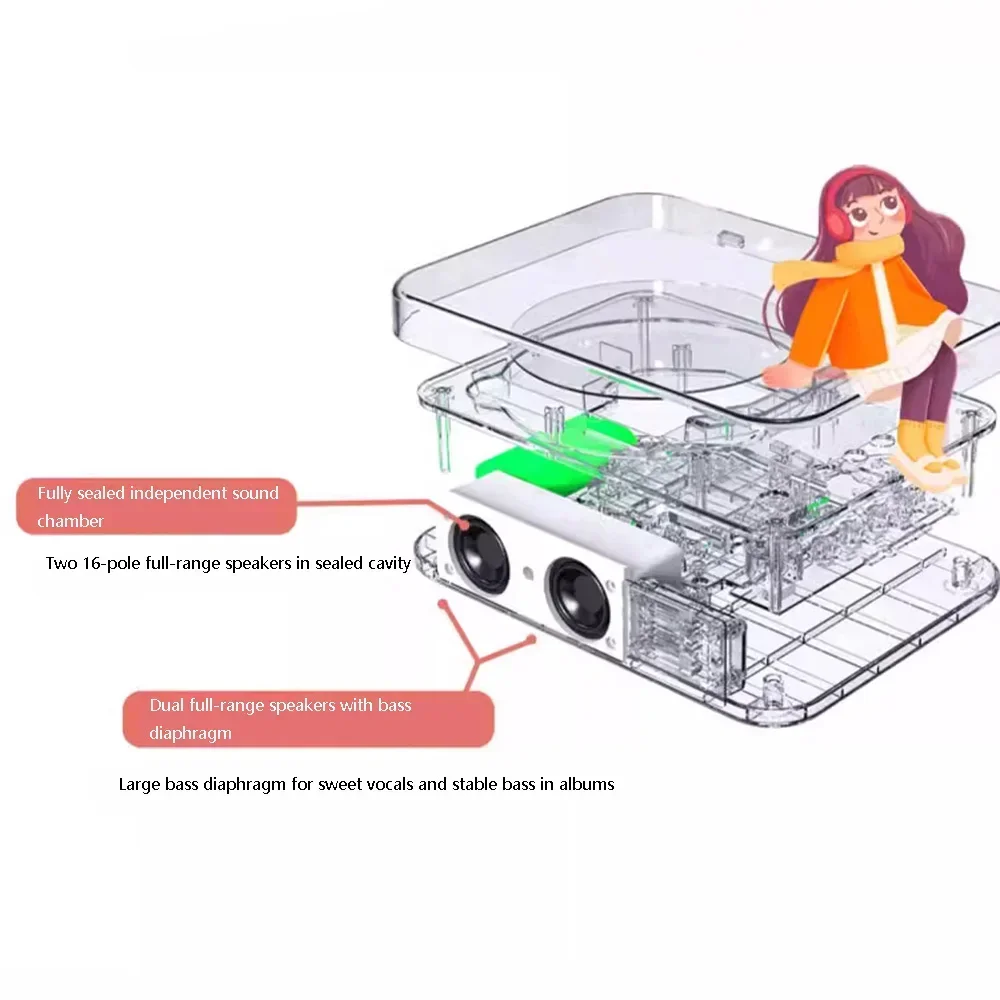 Fully sealed independent sound chamber

Two 16-pole full-range speakers in sealed cavity

Dual full-range speakers with bass diaphragm

Large bass diaphragm for sweet vocals and stable bass in albums