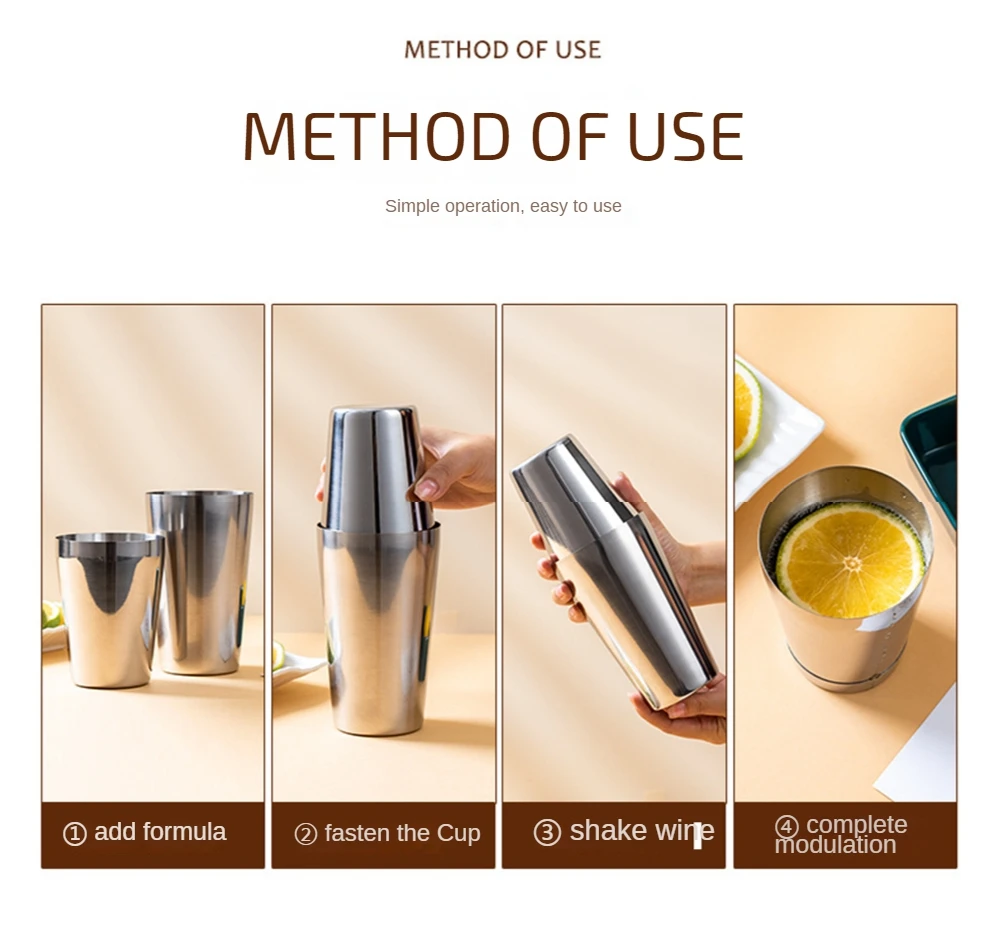 METHOD OF USE

METHOD OF USE

Simple operation, easy to use

① add formula

② fasten the Cup

③ shake wine

④ complete modulation