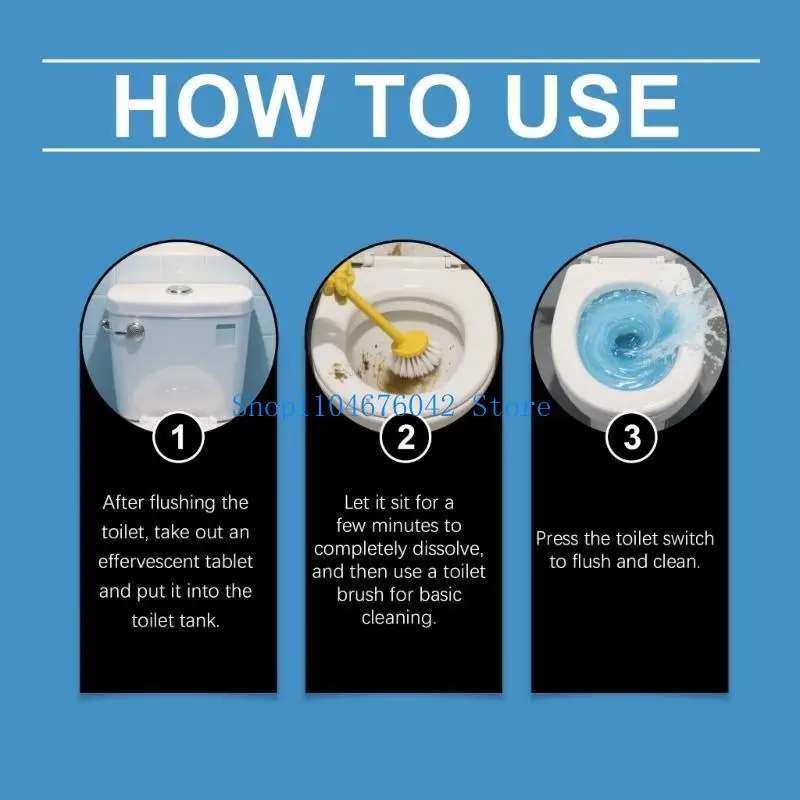 HOW TO USE

Shop1104676042 Store

1

After flushing the toilet, take out an effervescent tablet and put it into the toilet tank.

2

Let it sit for a few minutes to completely dissolve, and then use a toilet brush for basic cleaning.

3

Press the toilet switch to flush and clean.