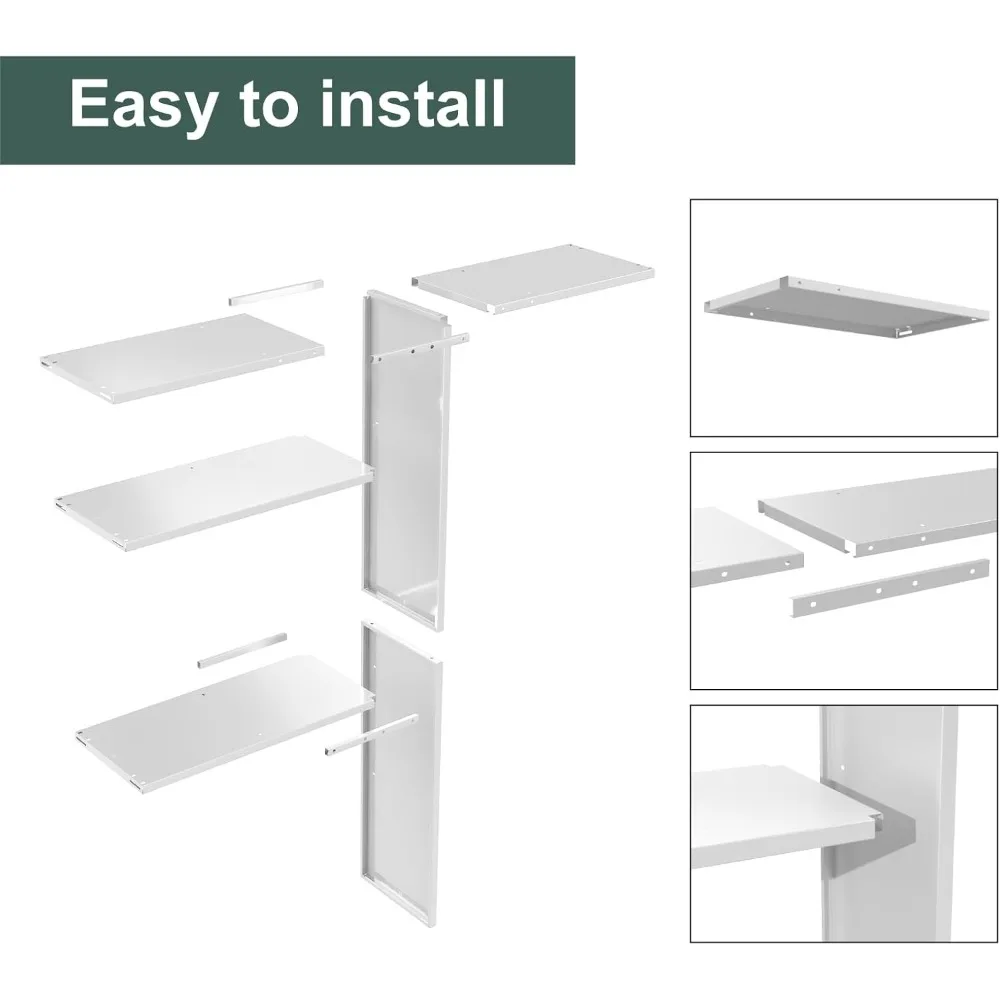 Easy to install