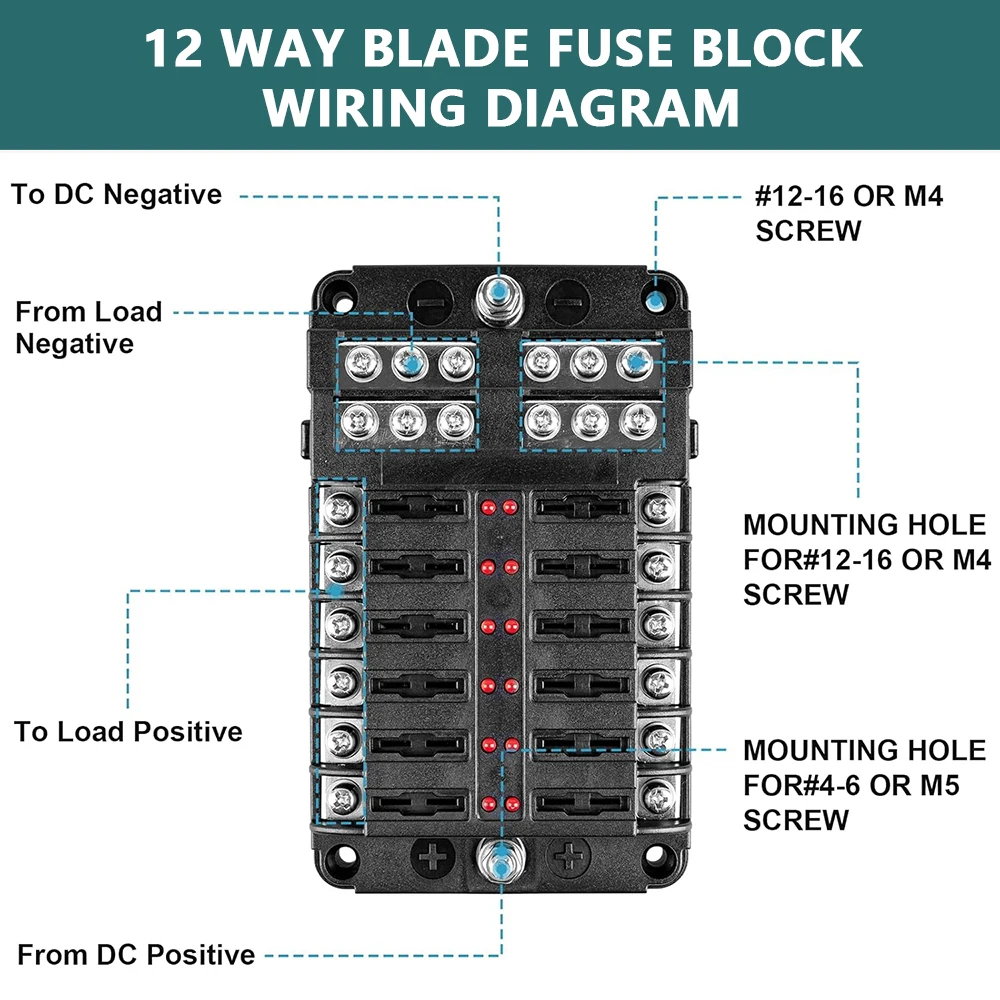 12 WAY BLADE FUSE BLOCK WIRING DIAGRAM

To DC Negative

#12-16 OR M4 SCREW

From Load Negative

MOUNTING HOLE FOR#12-16 OR M4 SCREW

To Load Positive

MOUNTING HOLE FOR#4-6 OR M5 SCREW

From DC Positive