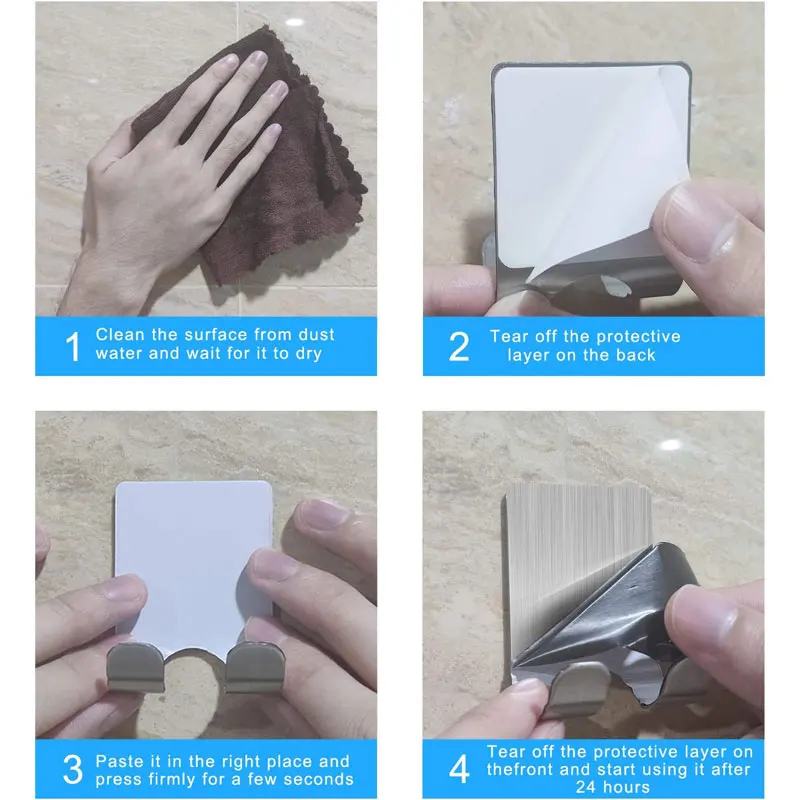 1 Clean the surface from dust water and wait for it to dry

2 Tear off the protective layer on the back

3 Paste it in the right place and press firmly for a few seconds

4 Tear off the protective layer on thefront and start using it after 24 hours