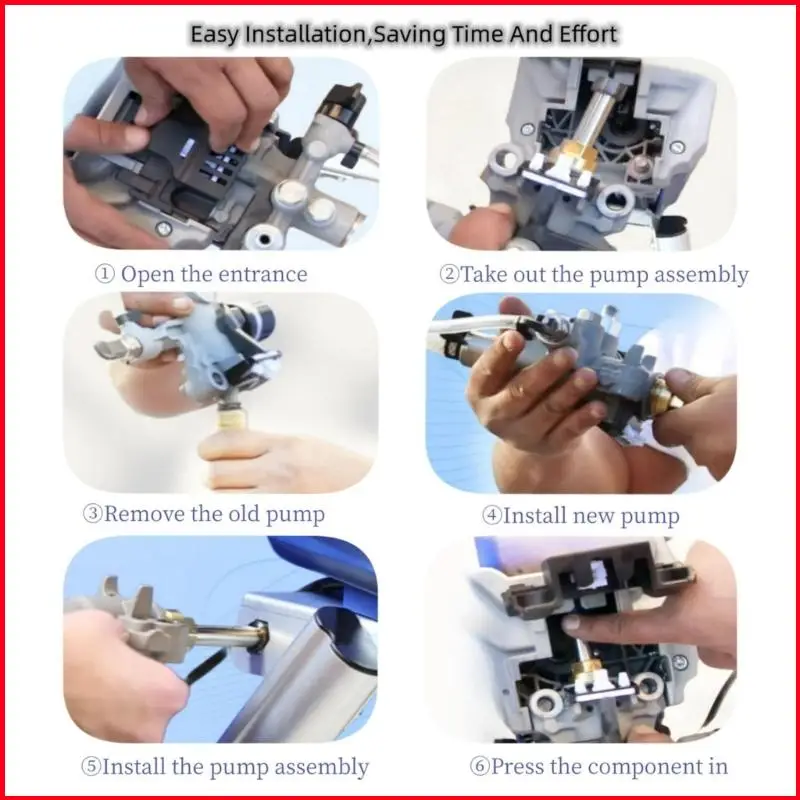 Easy Installation,Saving Time And Effort

① Open the entrance

②Take out the pump assembly

③Remove the old pump

④Install new pump

⑤Install the pump assembly

⑥Press the component in