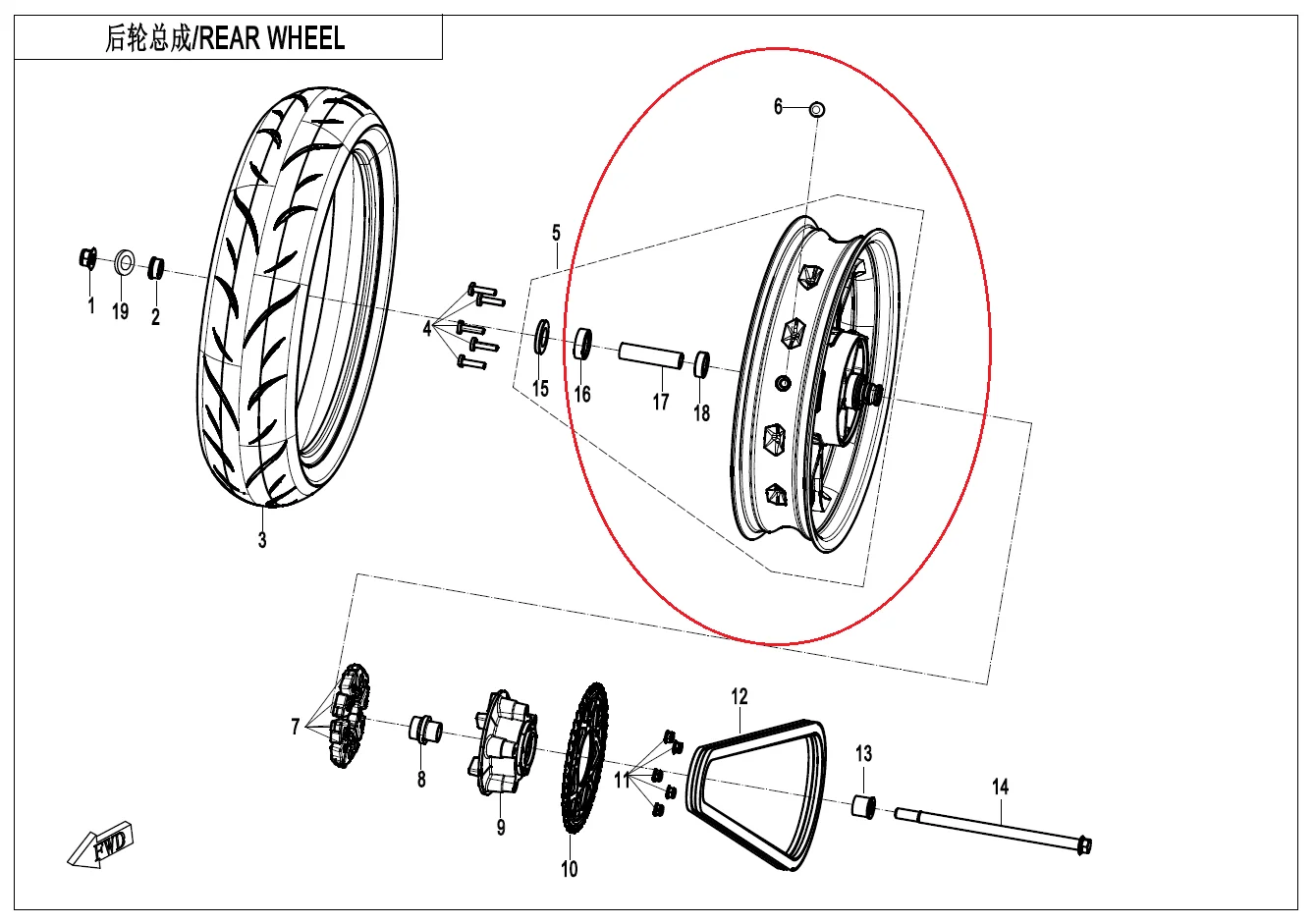 后轮总成/REAR WHEEL

6

5

1 19 2

4

15 16 17 18

3

7

8

9

10

11

12

13

14

FWD