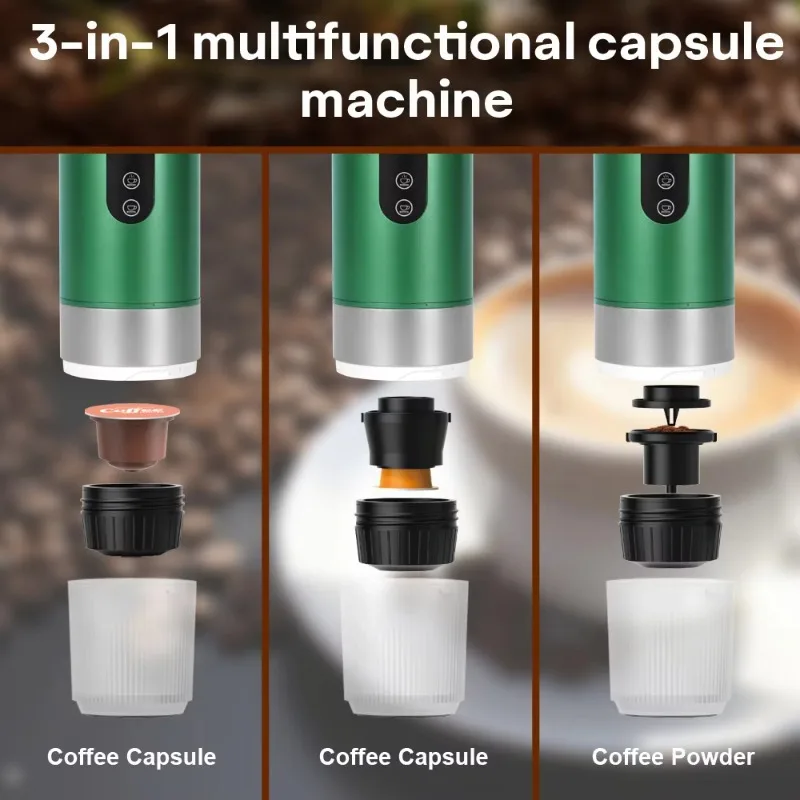 3-in-1 multifunctional capsule machine

Coffee

Coffee Capsule

Coffee Capsule

Coffee Powder