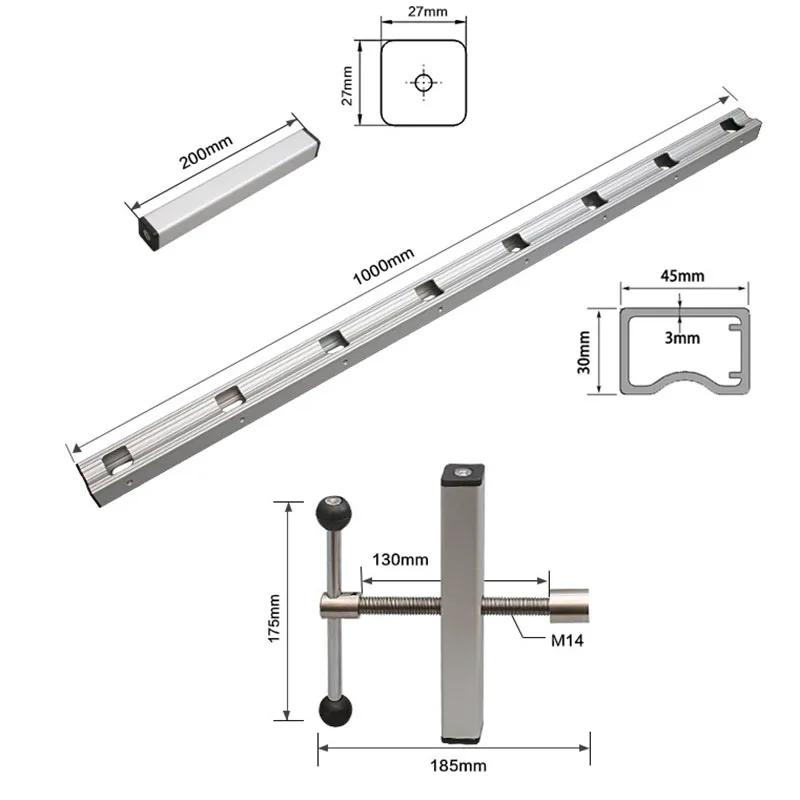 27mm
27mm
200mm
1000mm
45mm
3mm
30mm
130mm
175mm
M14
185mm