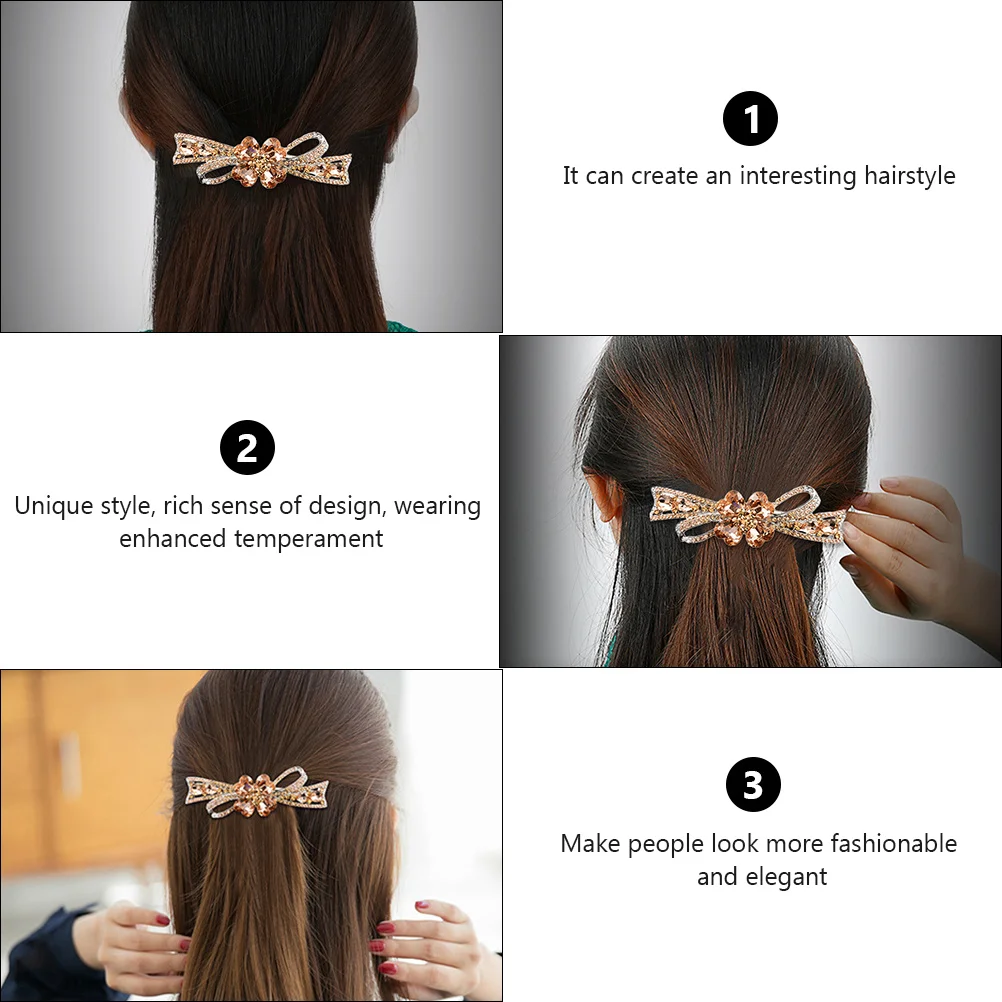 1

It can create an interesting hairstyle

2

Unique style, rich sense of design, wearing enhanced temperament

3

Make people look more fashionable and elegant