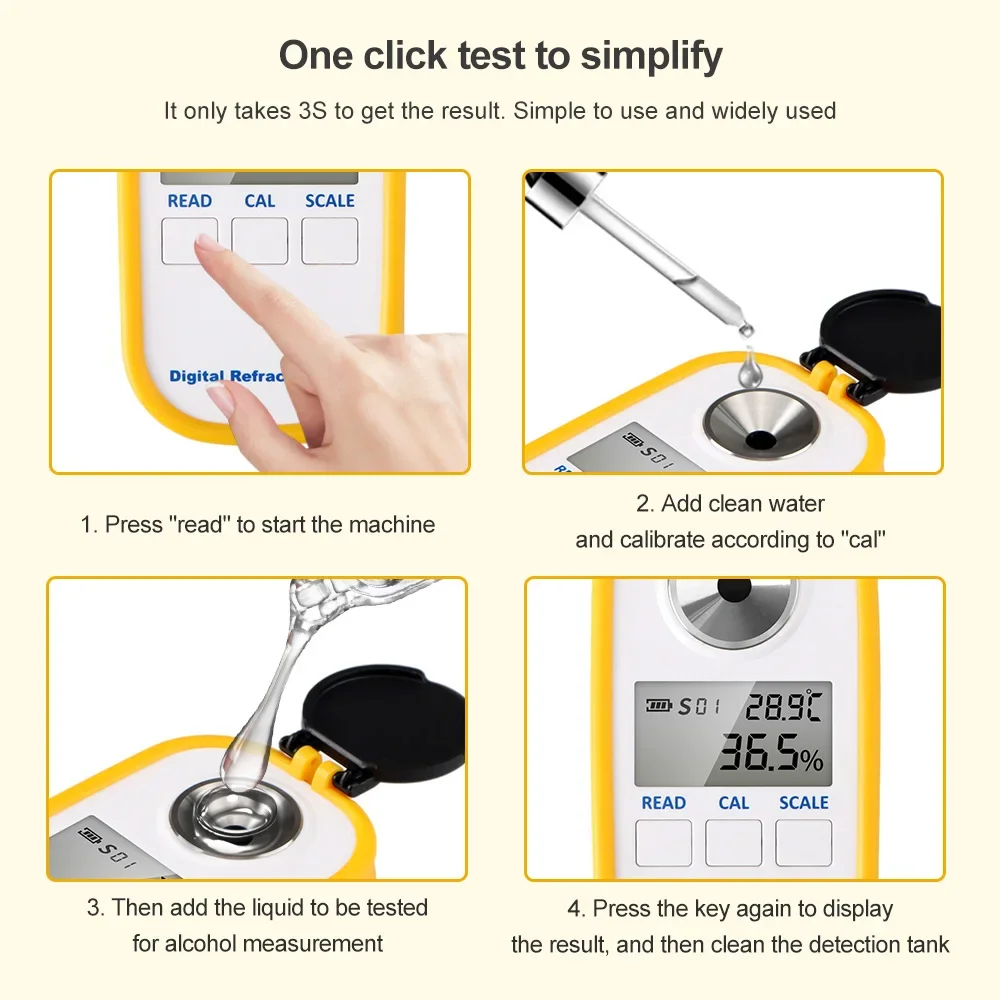 One click test to simplify

It only takes 3S to get the result. Simple to use and widely used

READ CAL SCALE

Digital Refrac

S01

1. Press "read" to start the machine

2. Add clean water and calibrate according to "cal"

S01

S01 28.9℃
36.5%

READ CAL SCALE

3. Then add the liquid to be tested for alcohol measurement

4. Press the key again to display the result, and then clean the detection tank