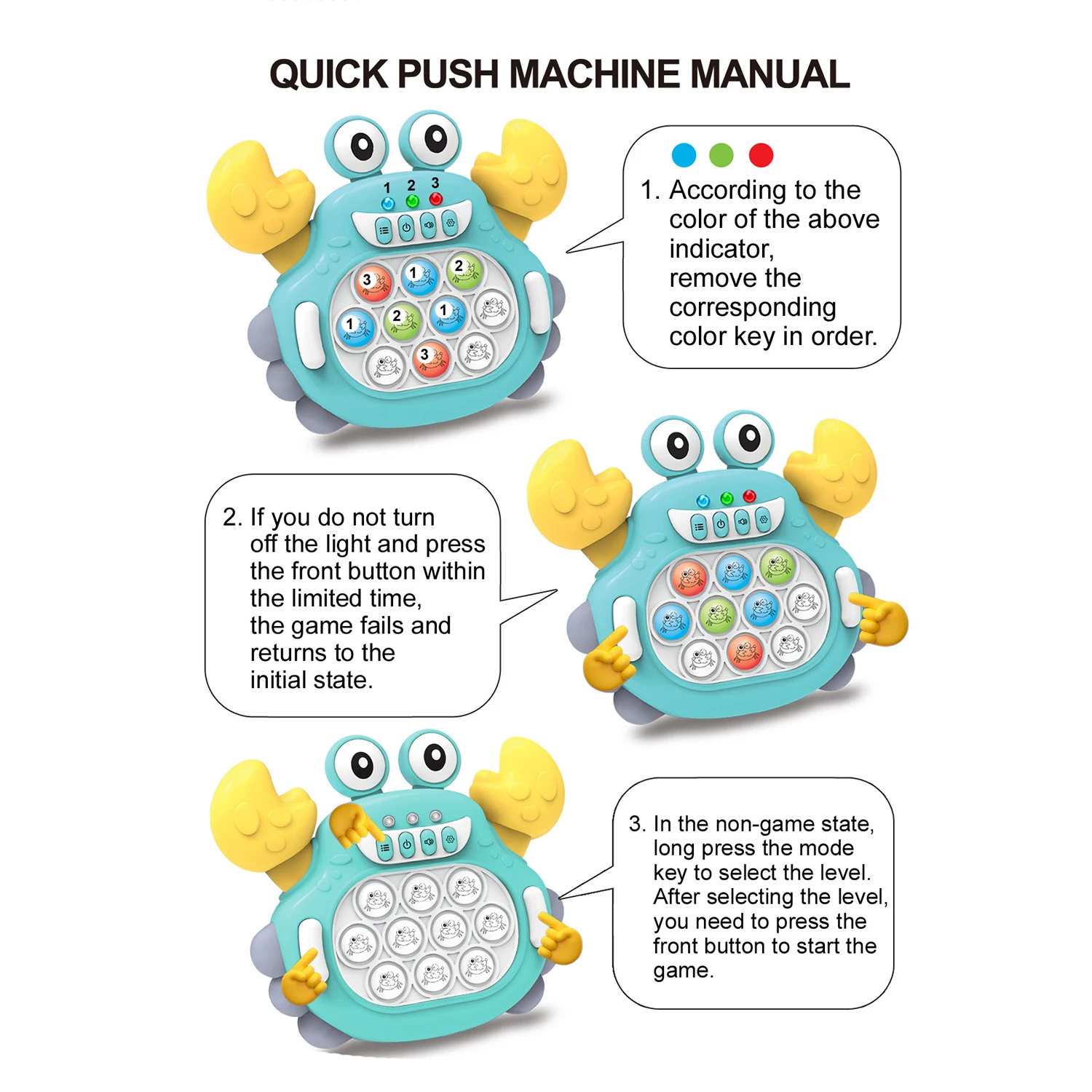 QUICK PUSH MACHINE MANUAL

1 2 3

3 1 2
1 2 1
3

1. According to the color of the above indicator, remove the corresponding color key in order.

2. If you do not turn off the light and press the front button within the limited time, the game fails and returns to the initial state.

3. In the non-game state, long press the mode key to select the level. After selecting the level, you need to press the front button to start the game.