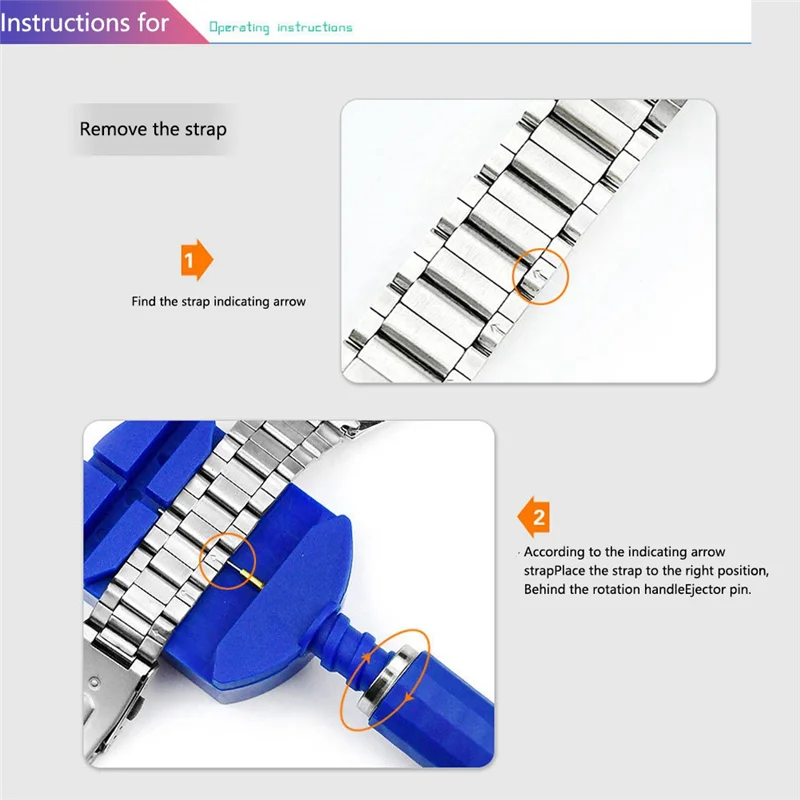 Instructions for

Operating instructions

Remove the strap

1

Find the strap indicating arrow

2

According to the indicating arrow strapPlace the strap to the right position, Behind the rotation handleEjector pin.