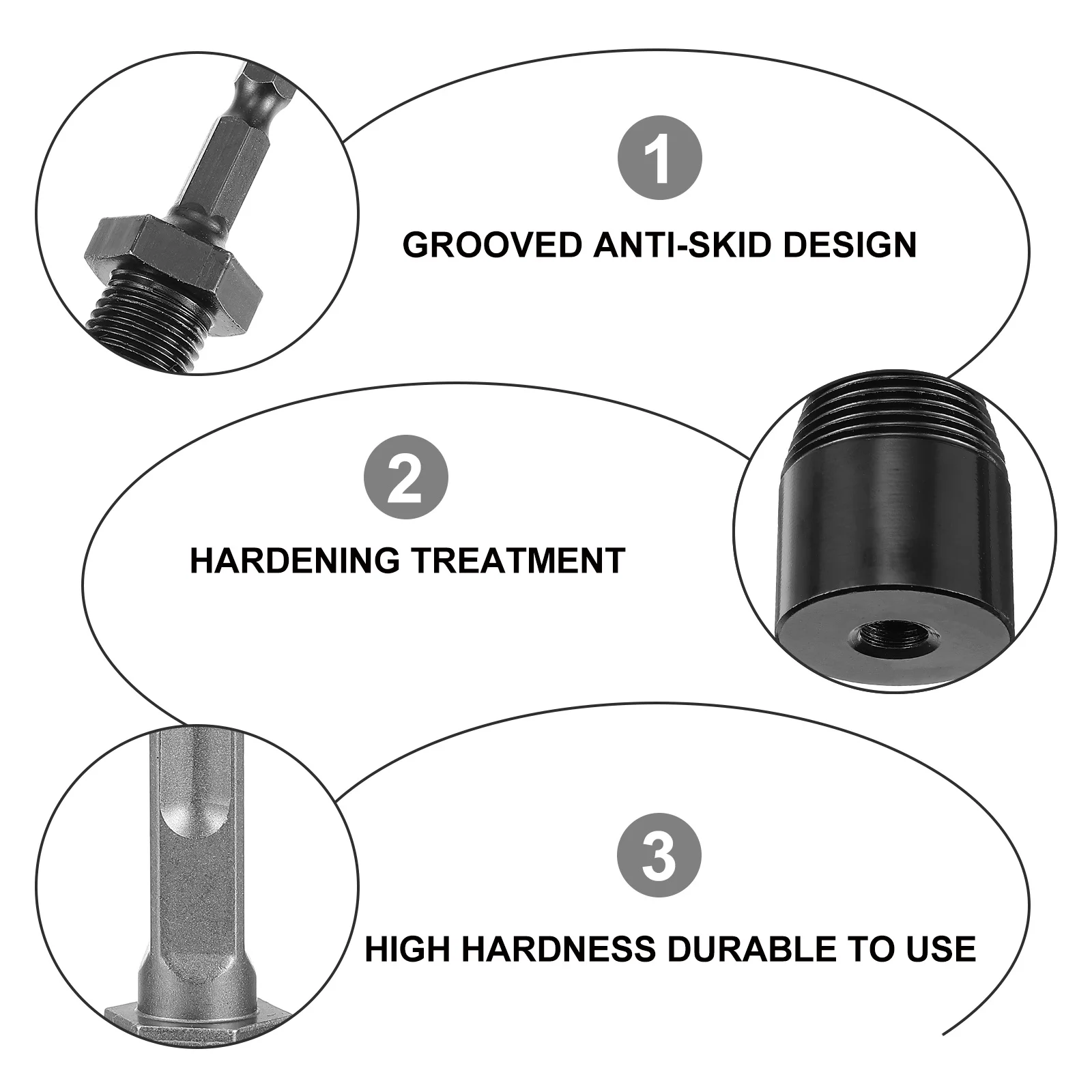 1

GROOVED ANTI-SKID DESIGN

2

HARDENING TREATMENT

3

HIGH HARDNESS DURABLE TO USE