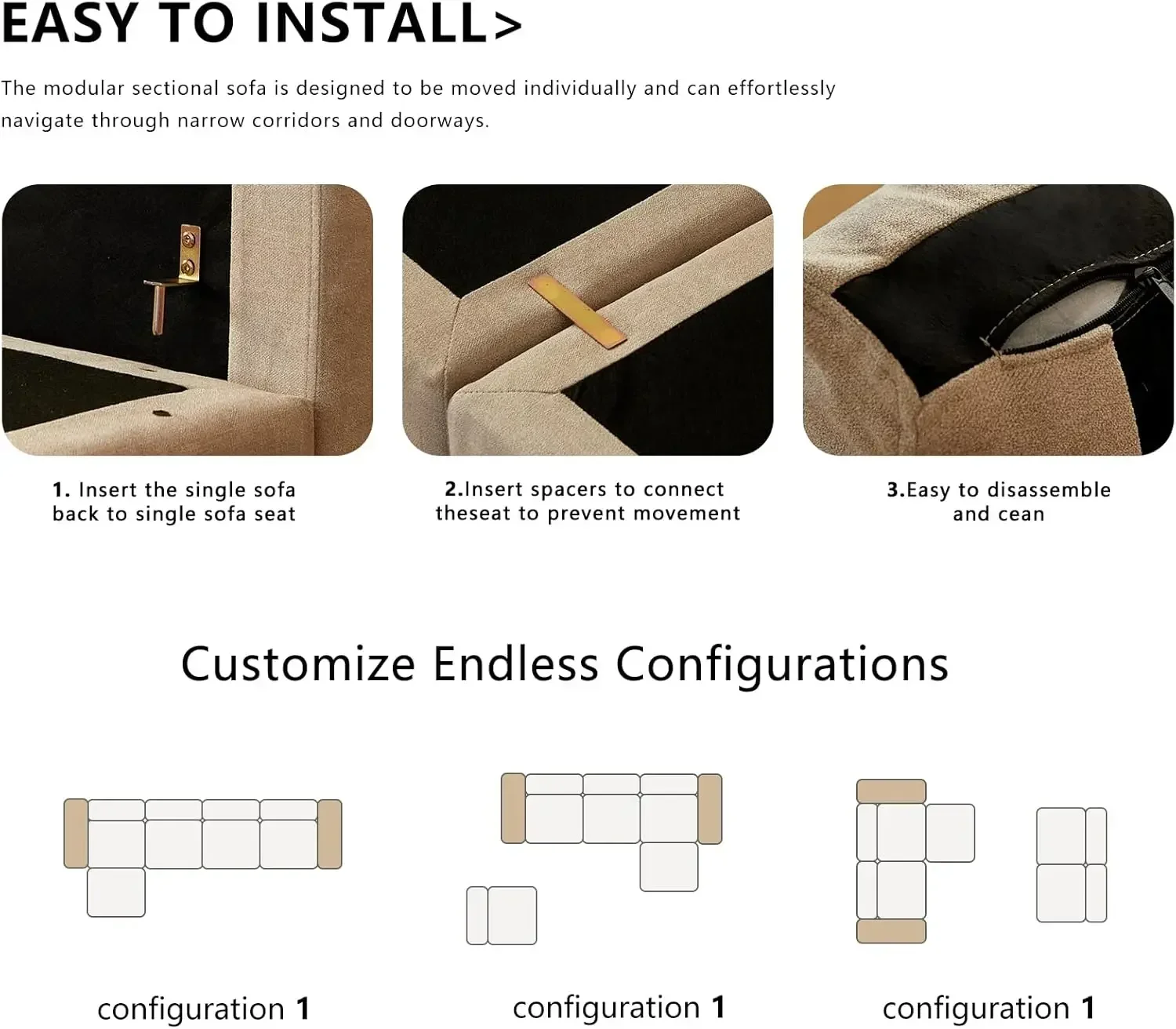 EASY TO INSTALL>

The modular sectional sofa is designed to be moved individually and can effortlessly navigate through narrow corridors and doorways.

1. Insert the single sofa back to single sofa seat

2.Insert spacers to connect theseat to prevent movement

3.Easy to disassemble and cean

Customize Endless Configurations

configuration 1

configuration 1

configuration 1