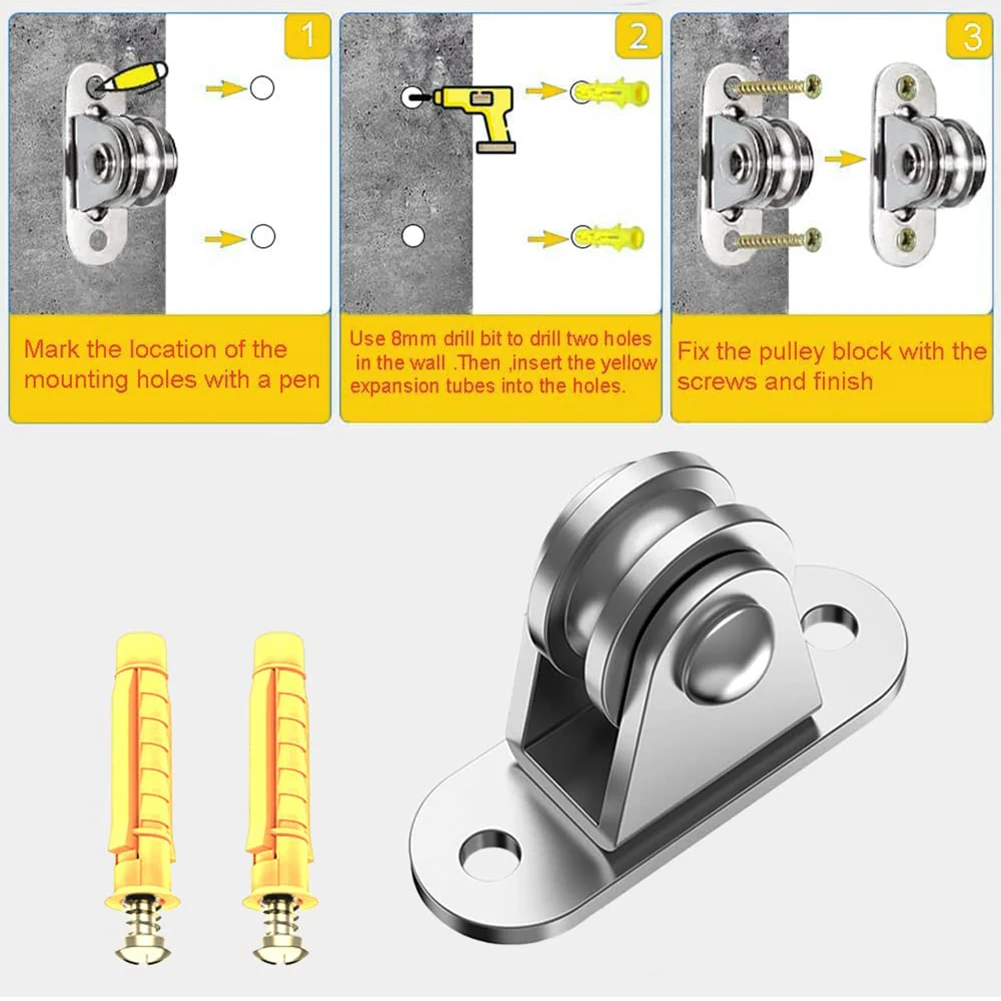 1

Mark the location of the mounting holes with a pen

2

Use 8mm drill bit to drill two holes in the wall .Then ,insert the yellow expansion tubes into the holes.

3

Fix the pulley block with the screws and finish