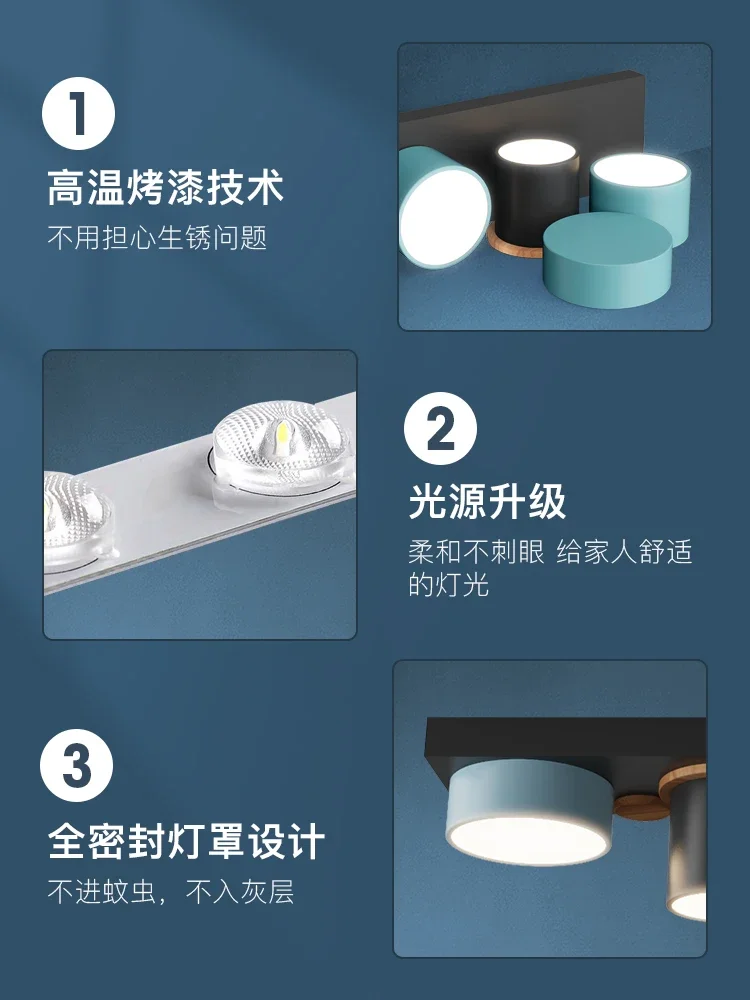 1
高温烤漆技术
不用担心生锈问题

2
光源升级
柔和不刺眼 给家人舒适的灯光

3
全密封灯罩设计
不进蚊虫，不入灰层