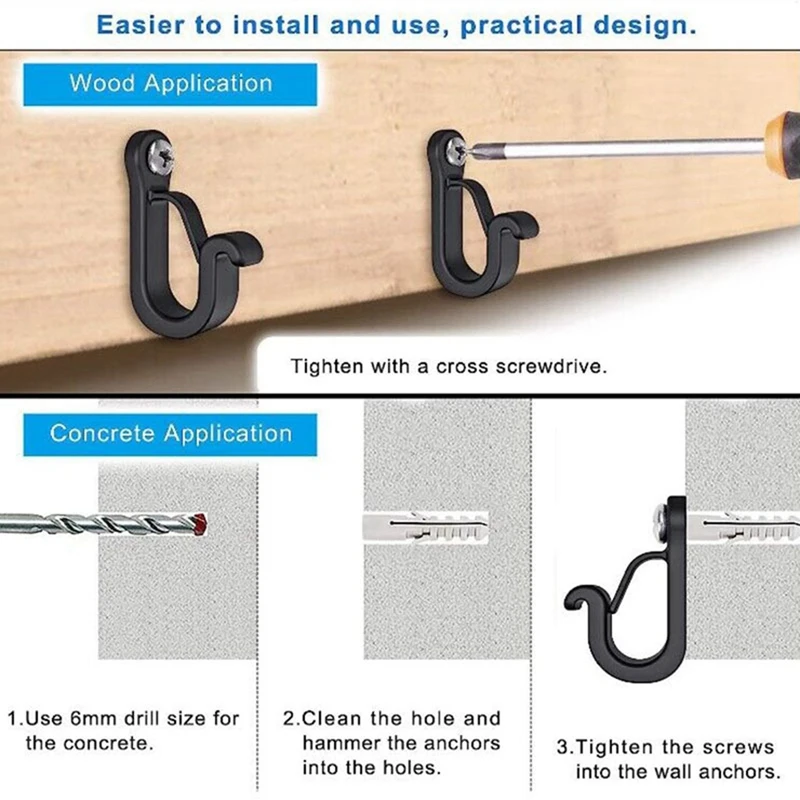 Easier to install and use, practical design.

Wood Application

Tighten with a cross screwdrive.

Concrete Application

1.Use 6mm drill size for the concrete.

2.Clean the hole and hammer the anchors into the holes.

3.Tighten the screws into the wall anchors.