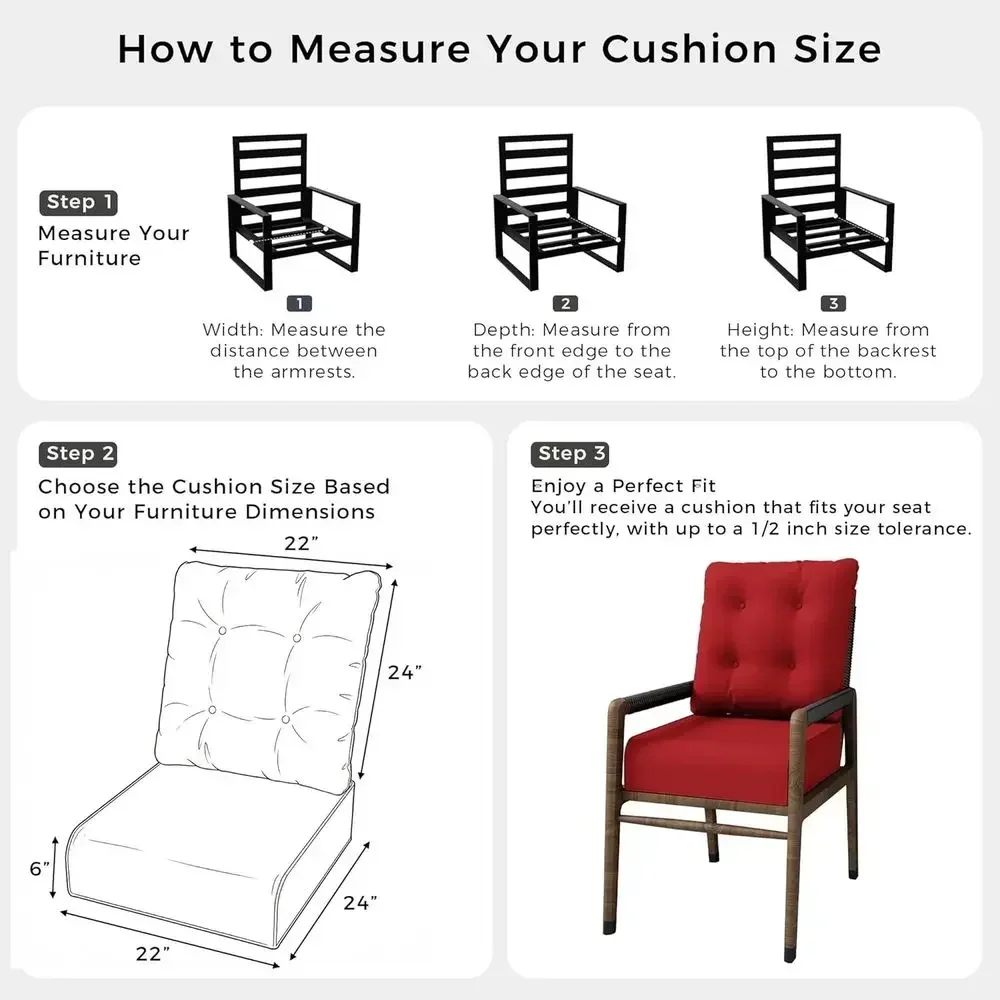 How to Measure Your Cushion Size

Step 1
Measure Your Furniture

1
Width: Measure the distance between the armrests.

2
Depth: Measure from the front edge to the back edge of the seat.

3
Height: Measure from the top of the backrest to the bottom.

Step 2
Choose the Cushion Size Based on Your Furniture Dimensions

22”
24”
6”
24”
22”

Step 3
Enjoy a Perfect Fit
You'll receive a cushion that fits your seat perfectly, with up to a 1/2 inch size tolerance.