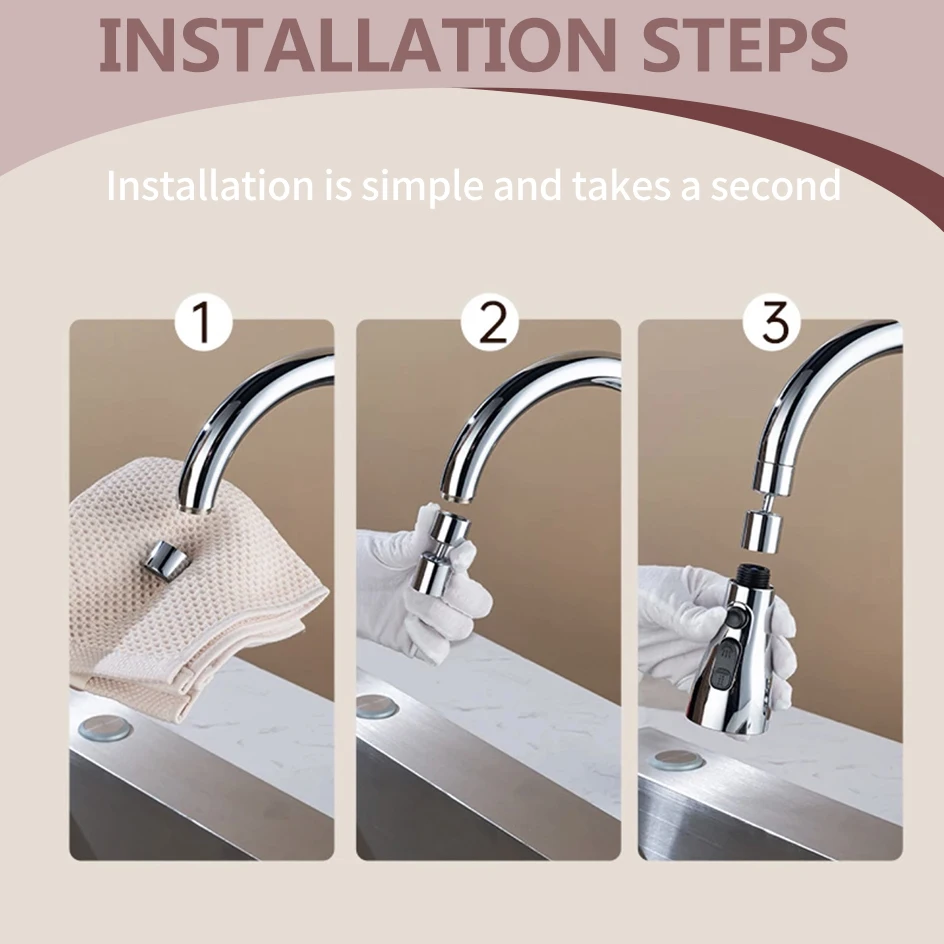 INSTALLATION STEPS

Installation is simple and takes a second

1

2

3