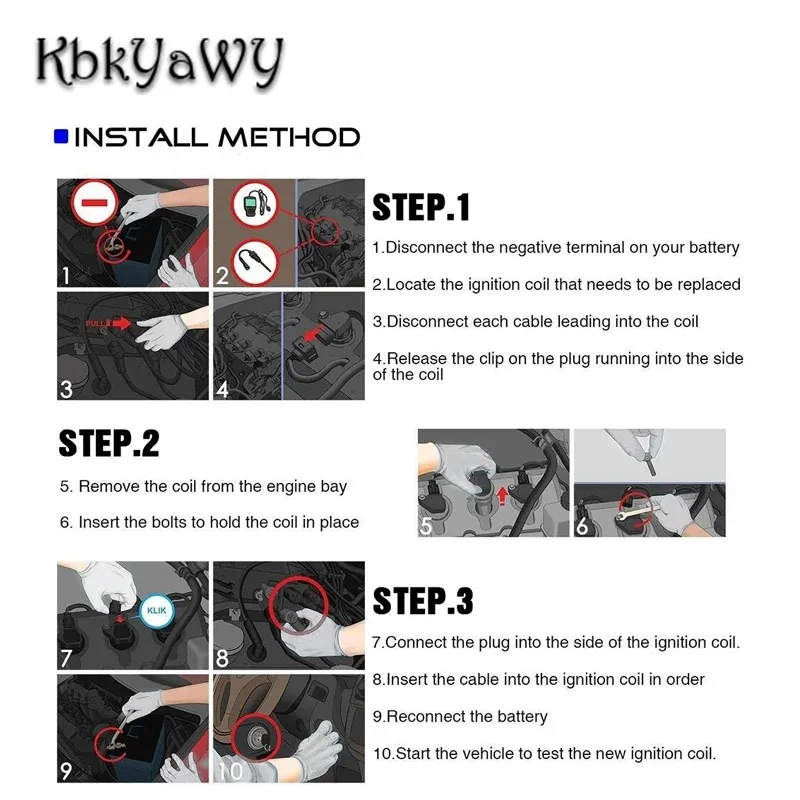 KbkYaWY

INSTALL METHOD

1
2
PULL
3
4

STEP.1

1.Disconnect the negative terminal on your battery

2.Locate the ignition coil that needs to be replaced

3.Disconnect each cable leading into the coil

4.Release the clip on the plug running into the side of the coil

STEP.2

5. Remove the coil from the engine bay

6. Insert the bolts to hold the coil in place

5
6

KLIK
7
8
9
10

STEP.3

7.Connect the plug into the side of the ignition coil.

8.Insert the cable into the ignition coil in order

9.Reconnect the battery

10.Start the vehicle to test the new ignition coil.