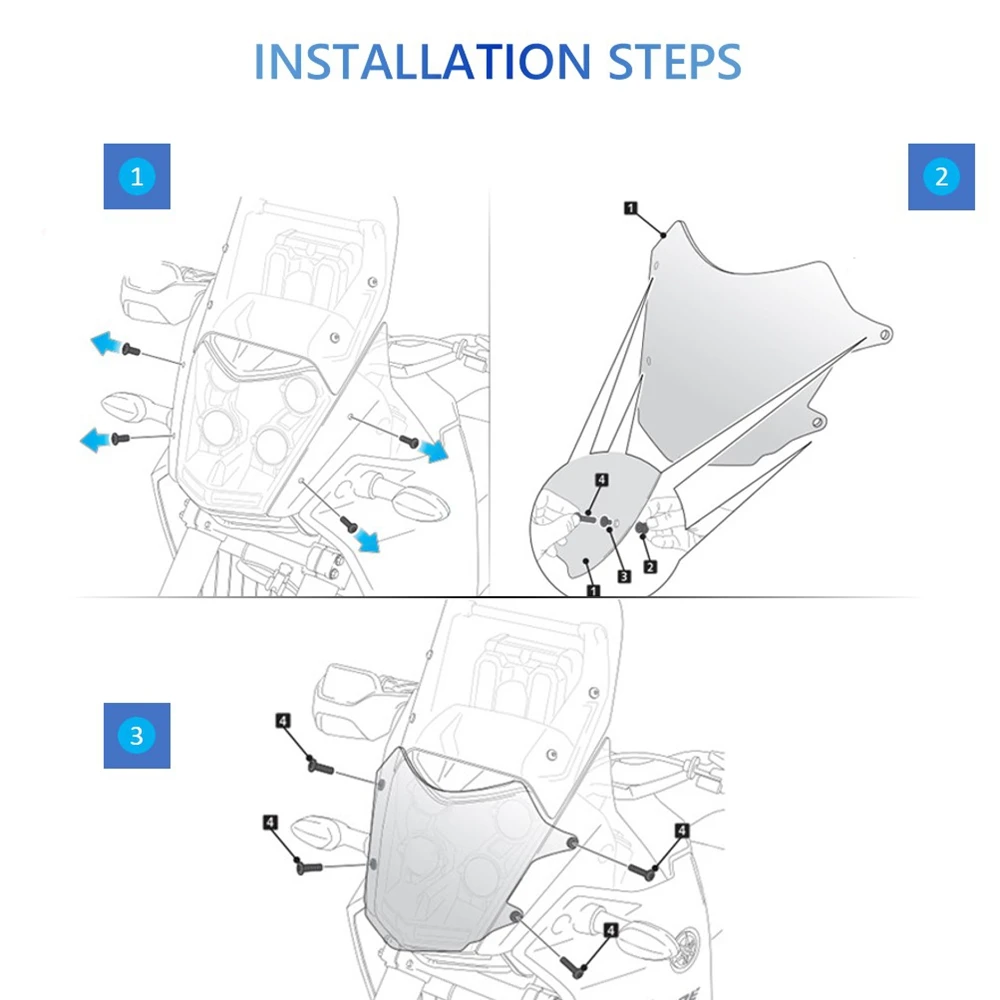 INSTALLATION STEPS

1

2

1

4

3

2

1

3

4

4

4

4