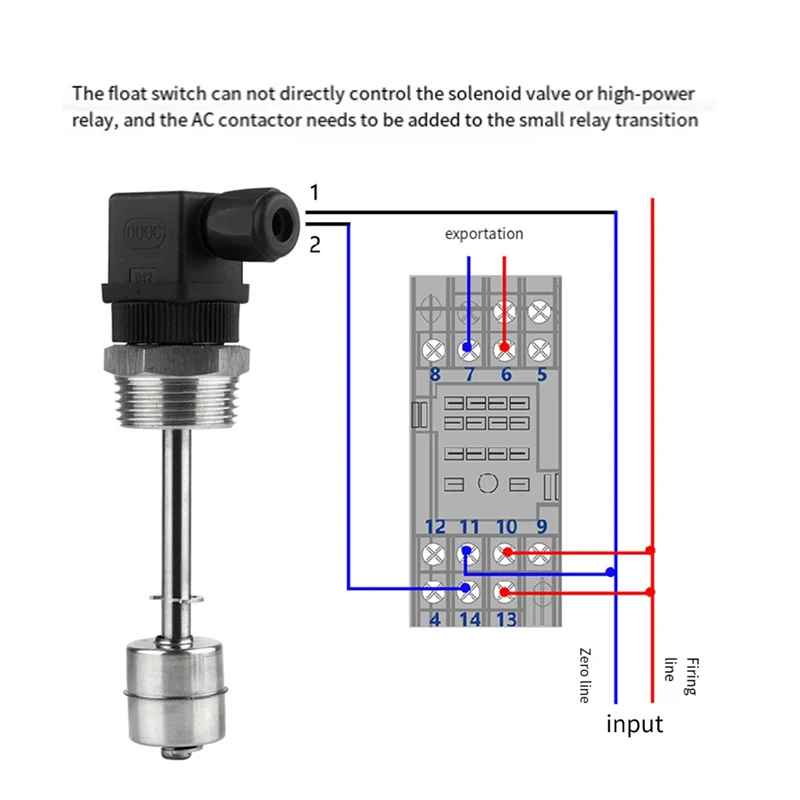 The float switch can not directly control the solenoid valve or high-power relay, and the AC contactor needs to be added to the small relay transition

DUOC

1

2

exportation

8 7 6 5

12 11 10 9

4 14 13

Zero line

Firing line

input