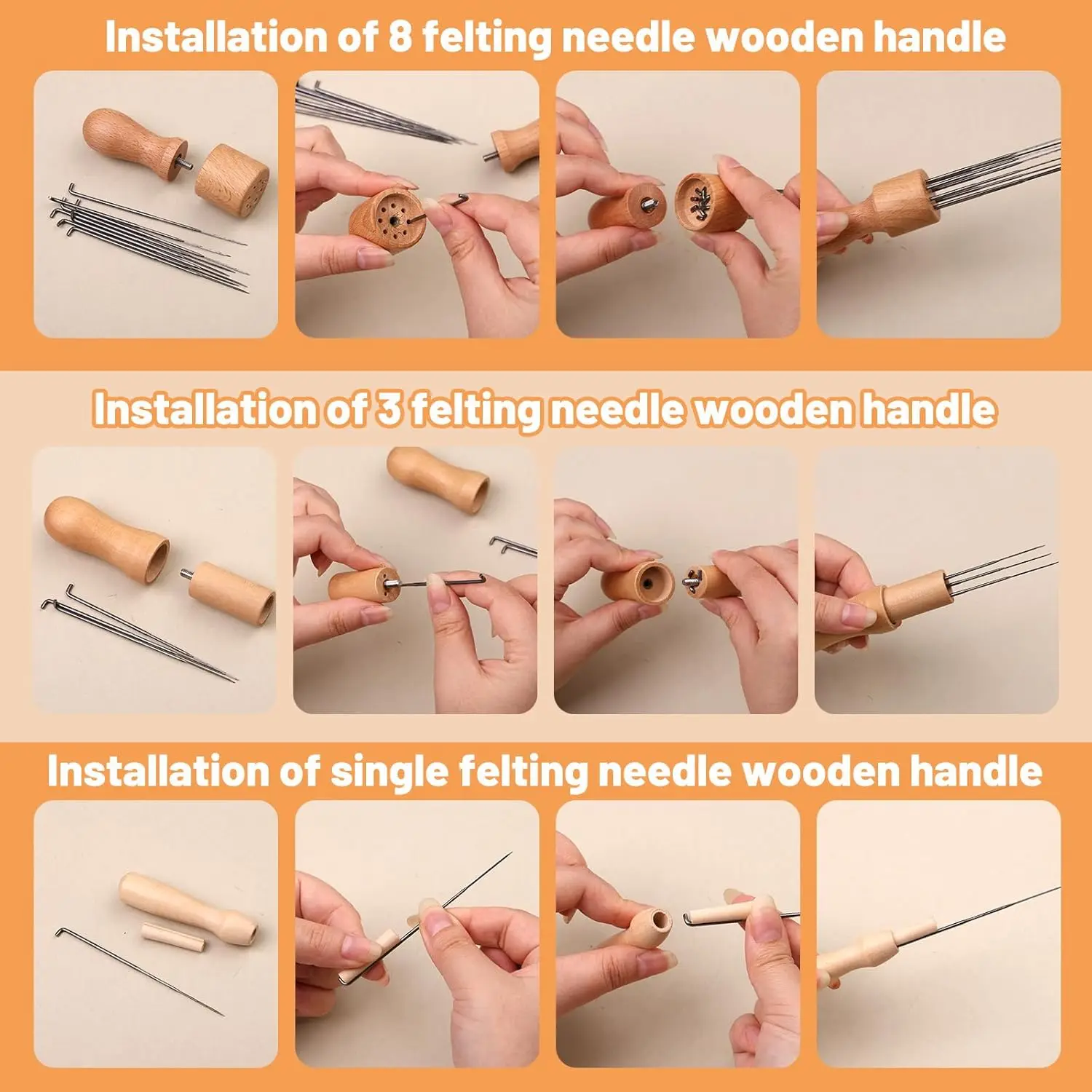 Installation of 8 felting needle wooden handle

Installation of 3 felting needle wooden handle

Installation of single felting needle wooden handle