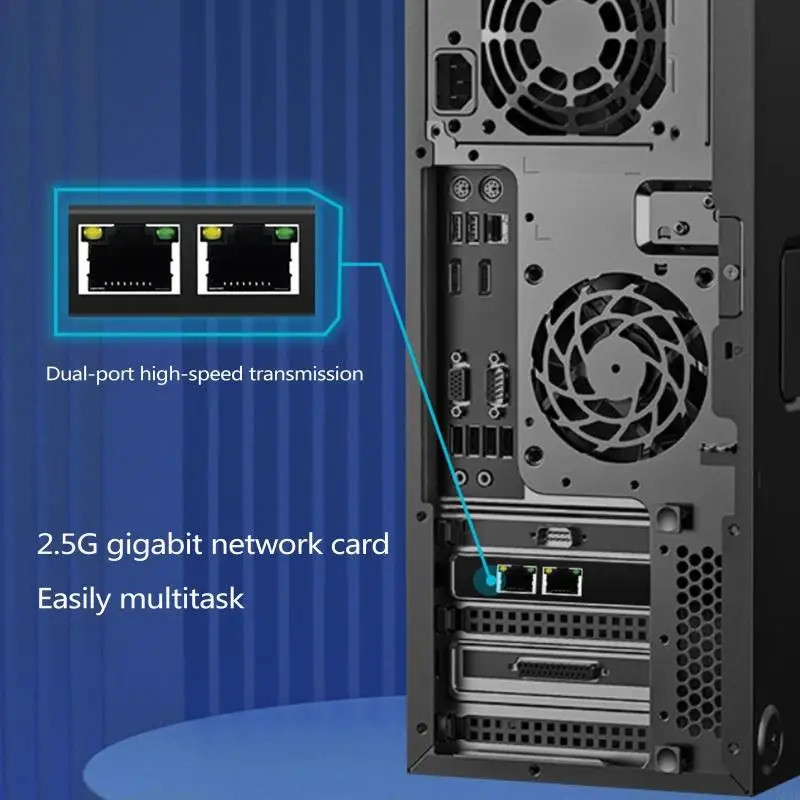 Dual-port high-speed transmission

2.5G gigabit network card

Easily multitask