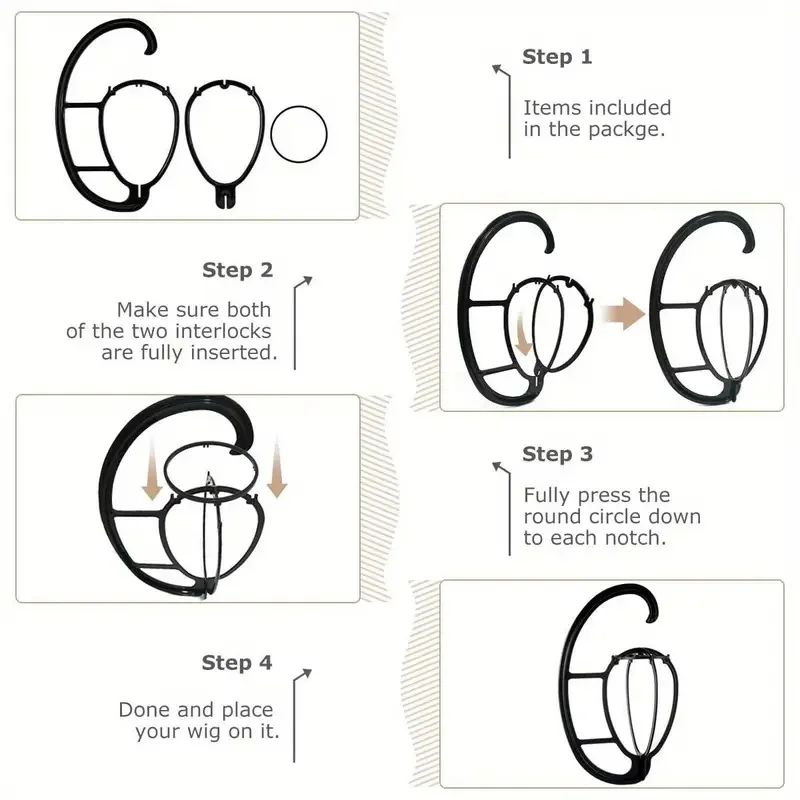 Step 1

Items included in the packge.

Step 2

Make sure both of the two interlocks are fully inserted.

Step 3

Fully press the round circle down to each notch.

Step 4

Done and place your wig on it.