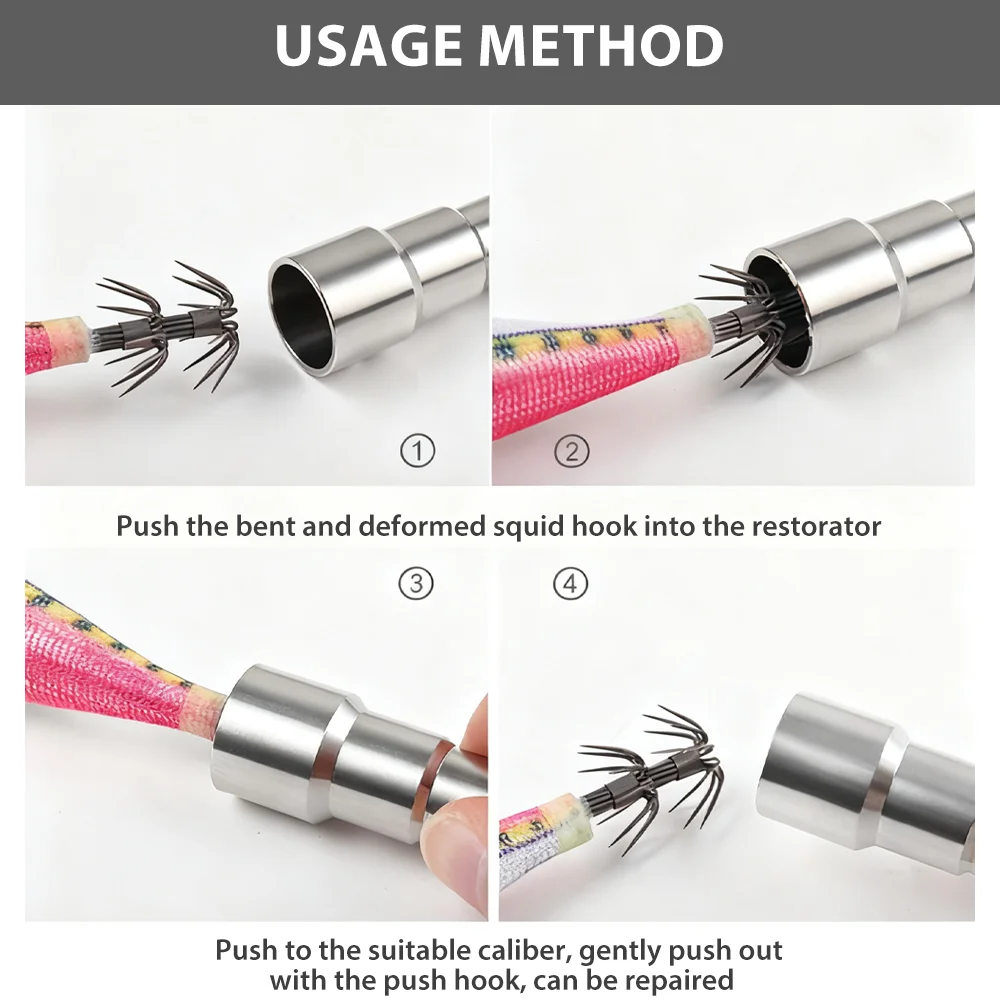 USAGE METHOD

①

②

Push the bent and deformed squid hook into the restorator

③

④

Push to the suitable caliber, gently push out with the push hook, can be repaired