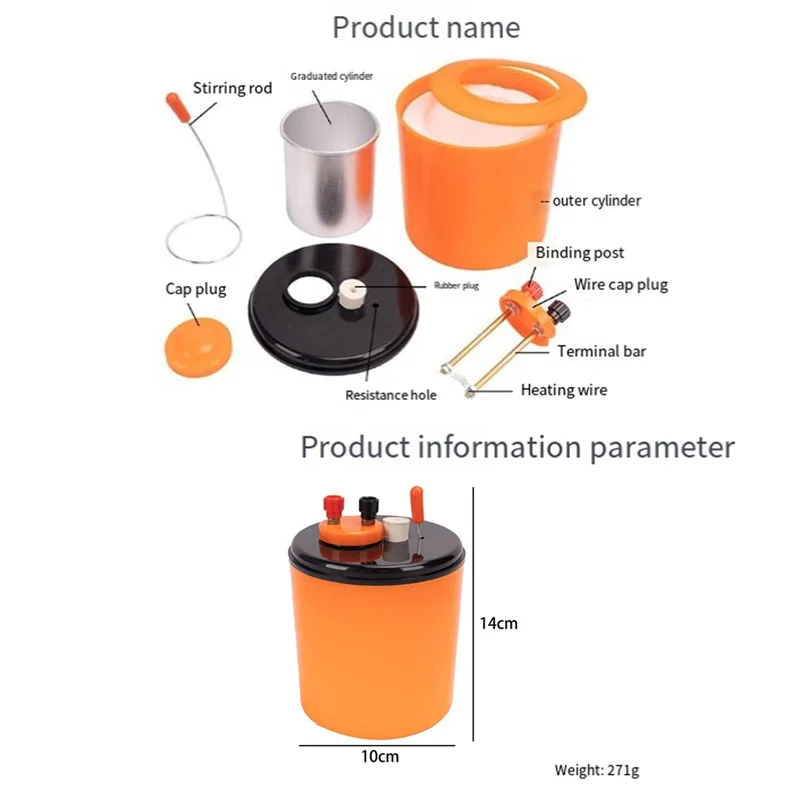 Product name

Stirring rod

Graduated cylinder

-- outer cylinder

Binding post

Cap plug

Rubber plug

Wire cap plug

Terminal bar

Resistance hole

Heating wire

Product information parameter

14cm

10cm

Weight: 271g