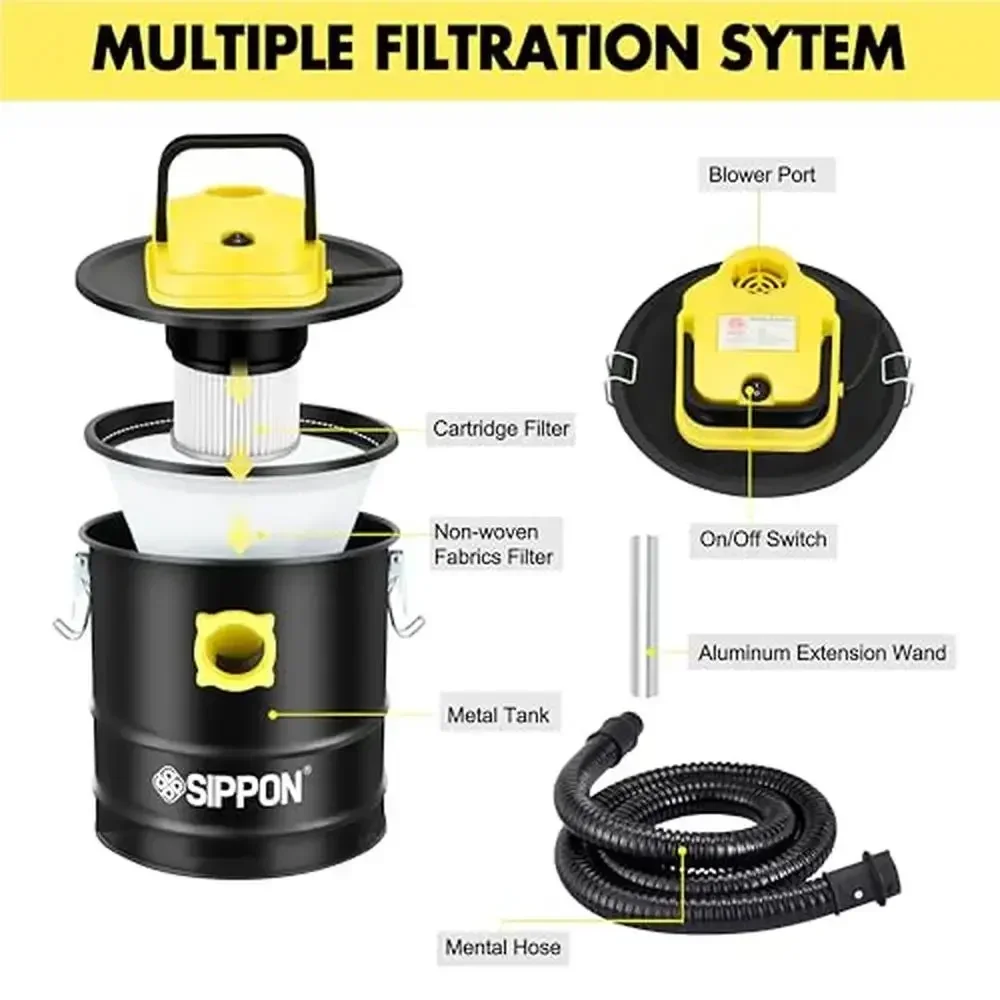 MULTIPLE FILTRATION SYTEM

Blower Port

Cartridge Filter

Non-woven Fabrics Filter

On/Off Switch

Aluminum Extension Wand

Metal Tank

SIPPON®

Mental Hose