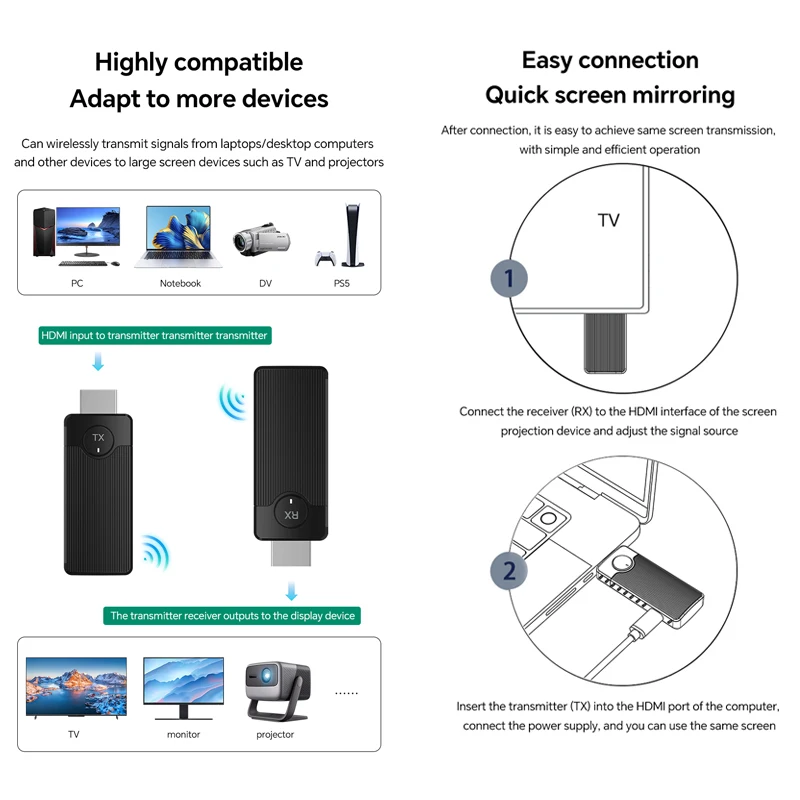 Highly compatible
Adapt to more devices

Can wirelessly transmit signals from laptops/desktop computers and other devices to large screen devices such as TV and projectors

PC
Notebook
DV
PS5

HDMI input to transmitter transmitter transmitter

TX

RX

The transmitter receiver outputs to the display device

TV
monitor
projector
......

Easy connection
Quick screen mirroring

After connection, it is easy to achieve same screen transmission, with simple and efficient operation

TV

1

Connect the receiver (RX) to the HDMI interface of the screen projection device and adjust the signal source

2

Insert the transmitter (TX) into the HDMI port of the computer, connect the power supply, and you can use the same screen