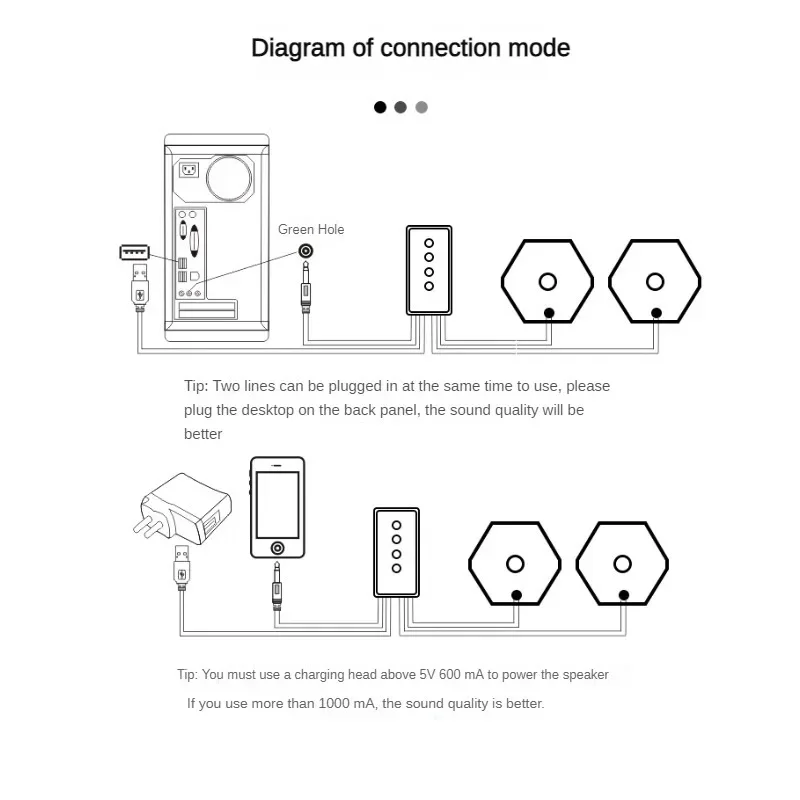 Diagram of connection mode

Green Hole

Tip: Two lines can be plugged in at the same time to use, please plug the desktop on the back panel, the sound quality will be better

Tip: You must use a charging head above 5V 600 mA to power the speaker

If you use more than 1000 mA, the sound quality is better.