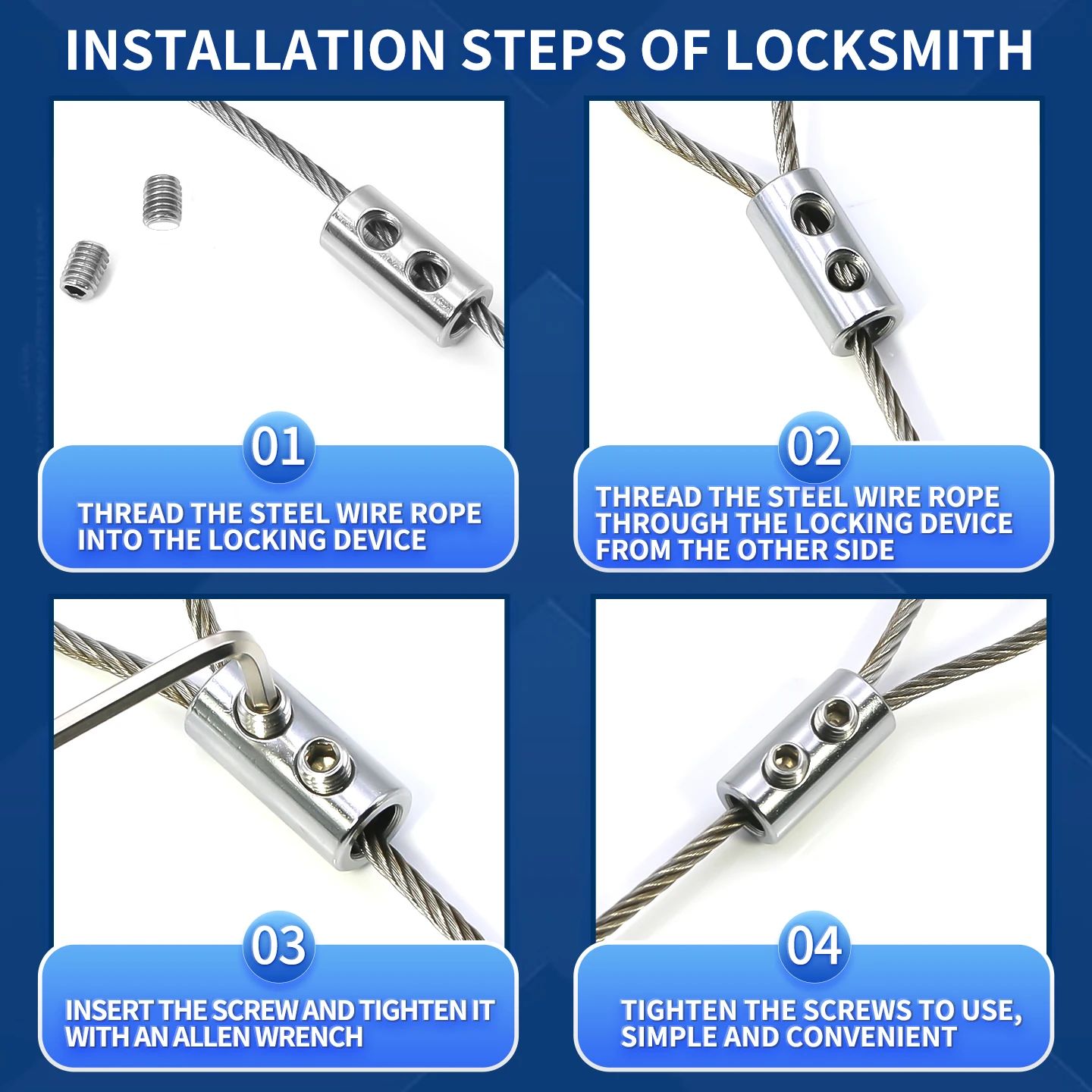 INSTALLATION STEPS OF LOCKSMITH

01

THREAD THE STEEL WIRE ROPE INTO THE LOCKING DEVICE

02

THREAD THE STEEL WIRE ROPE THROUGH THE LOCKING DEVICE FROM THE OTHER SIDE

03

INSERT THE SCREW AND TIGHTEN IT WITH AN ALLEN WRENCH

04

TIGHTEN THE SCREWS TO USE, SIMPLE AND CONVENIENT