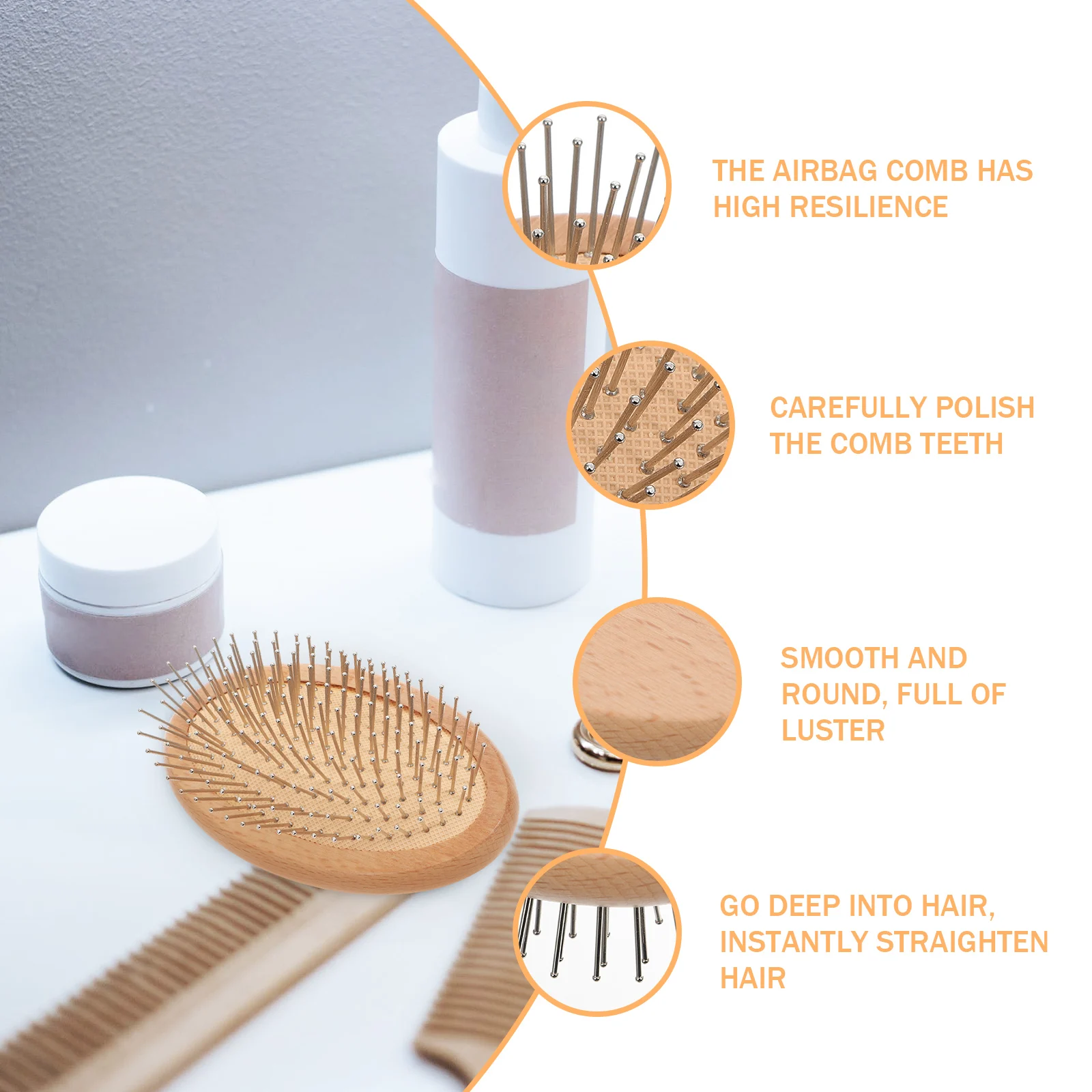 THE AIRBAG COMB HAS HIGH RESILIENCE

CAREFULLY POLISH THE COMB TEETH

SMOOTH AND ROUND, FULL OF LUSTER

GO DEEP INTO HAIR, INSTANTLY STRAIGHTEN HAIR