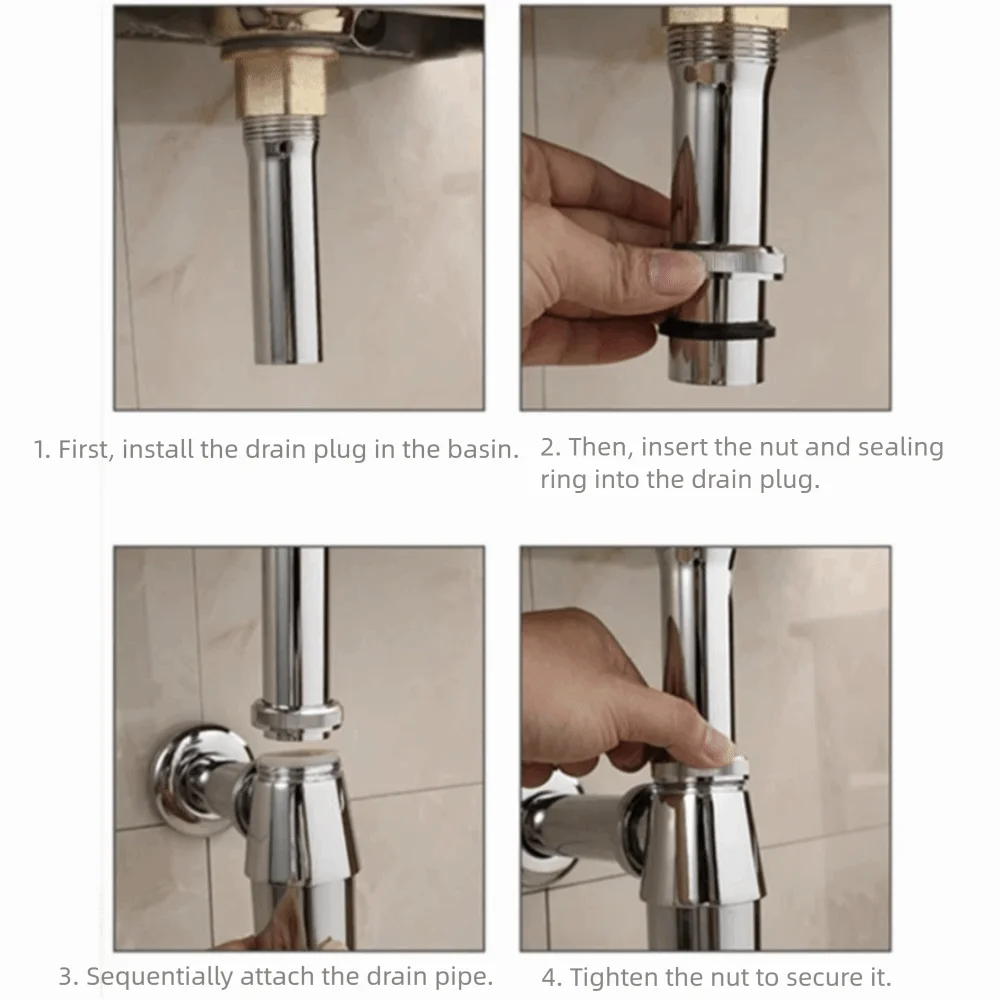 1. First, install the drain plug in the basin.

2. Then, insert the nut and sealing ring into the drain plug.

3. Sequentially attach the drain pipe.

4. Tighten the nut to secure it.