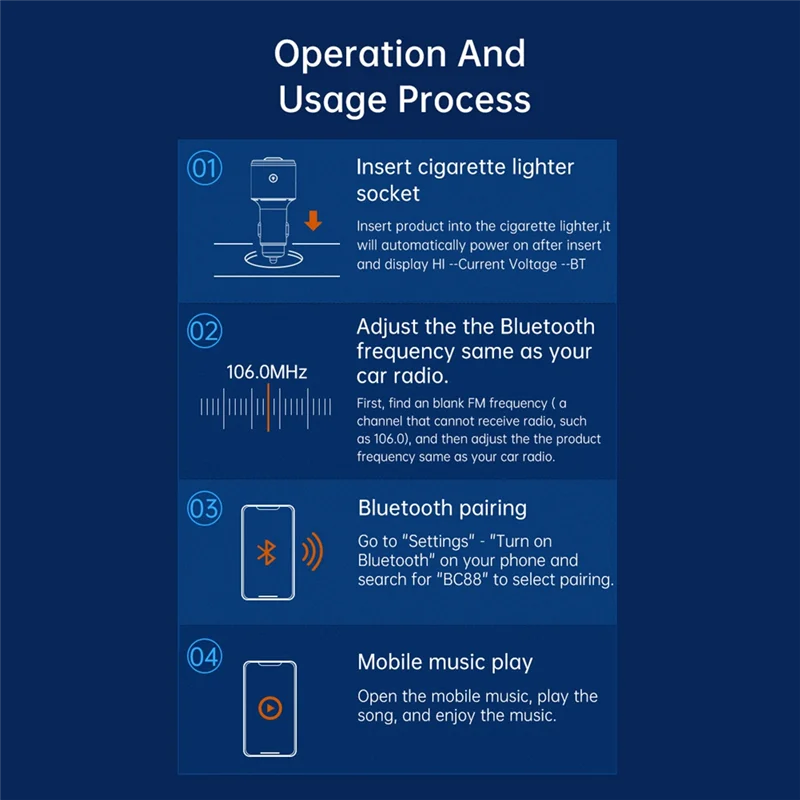 Operation And Usage Process

01

Insert cigarette lighter socket

Insert product into the cigarette lighter,it will automatically power on after insert and display HI --Current Voltage --BT

02

106.0MHz

Adjust the the Bluetooth frequency same as your car radio.

First, find an blank FM frequency ( a channel that cannot receive radio, such as 106.0), and then adjust the the product frequency same as your car radio.

03

Bluetooth pairing

Go to "Settings" - "Turn on Bluetooth" on your phone and search for "BC88" to select pairing.

04

Mobile music play

Open the mobile music, play the song, and enjoy the music.