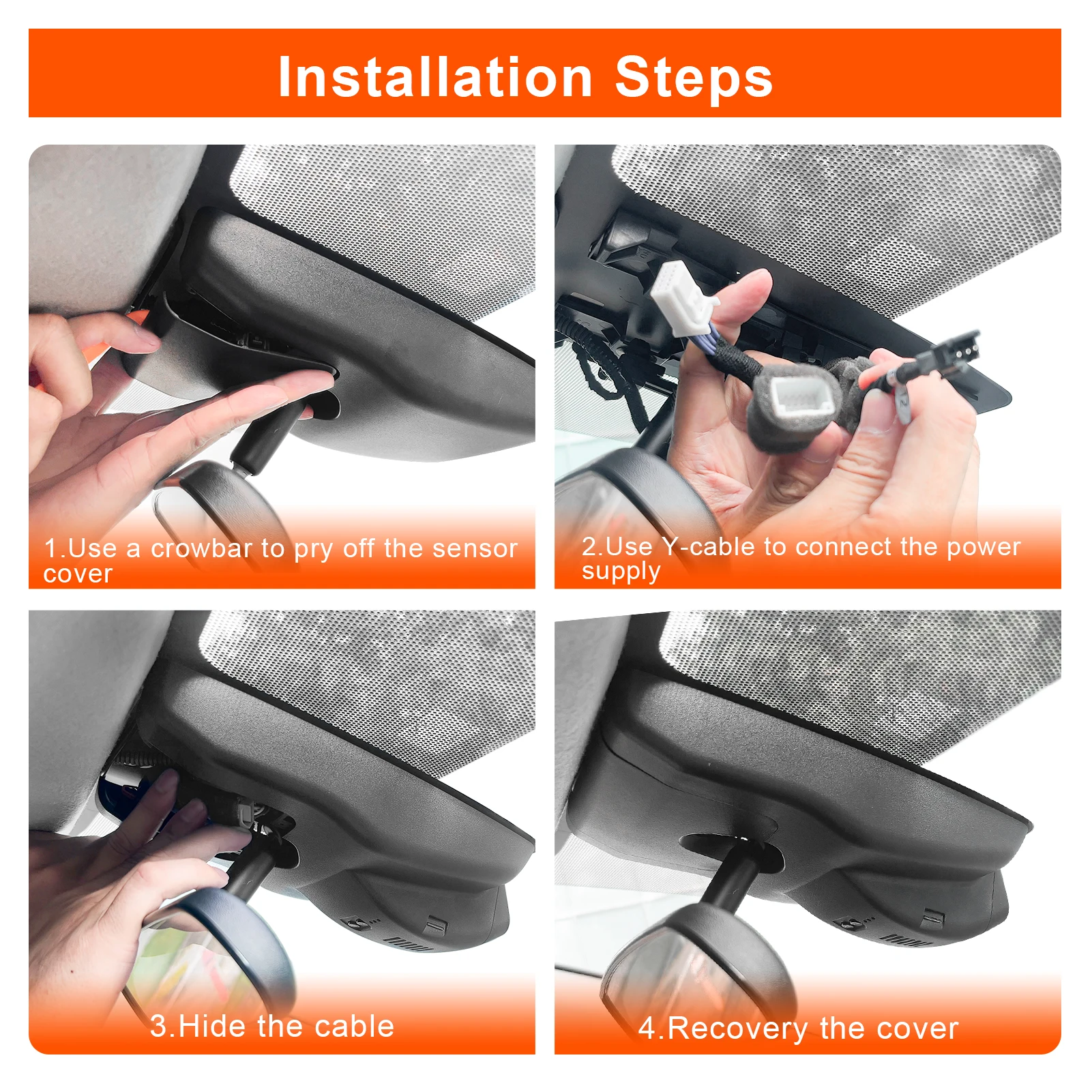 Installation Steps

1.Use a crowbar to pry off the sensor cover

2.Use Y-cable to connect the power supply

3.Hide the cable

4.Recovery the cover