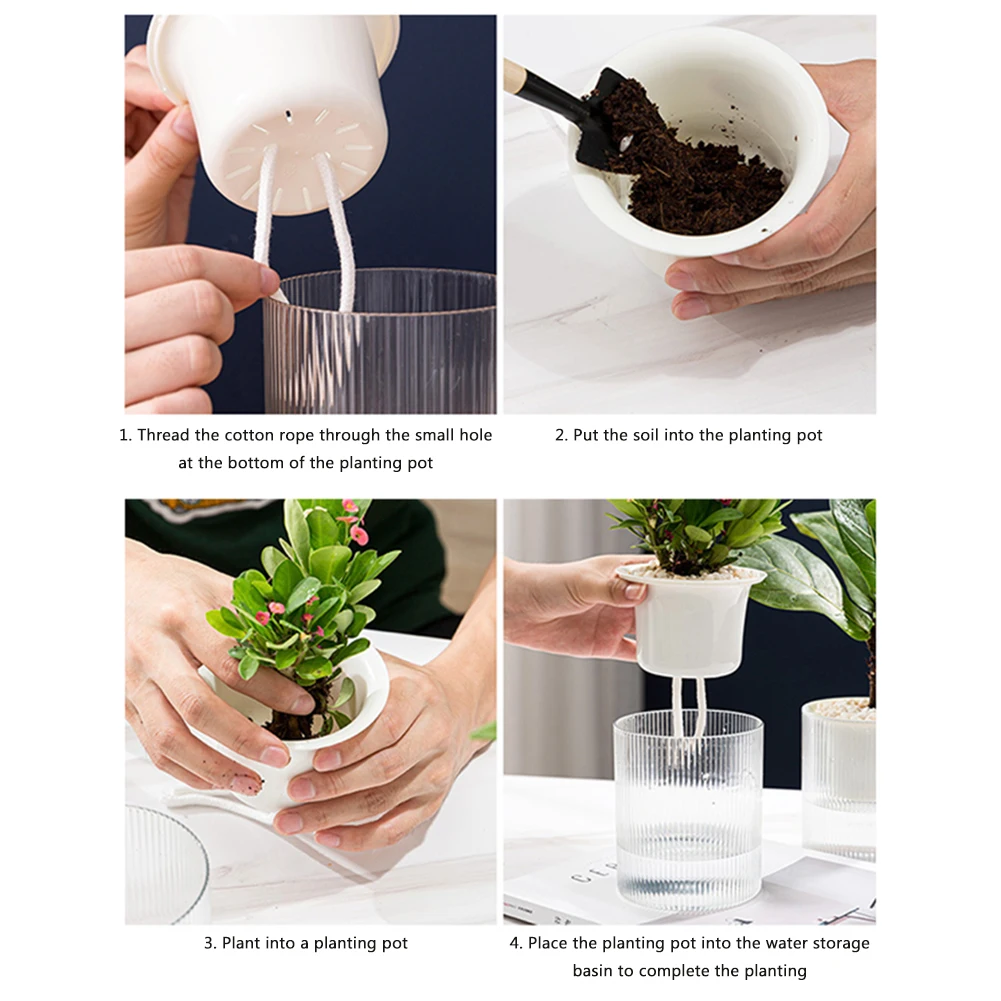 1. Thread the cotton rope through the small hole at the bottom of the planting pot

2. Put the soil into the planting pot

3. Plant into a planting pot

4. Place the planting pot into the water storage basin to complete the planting