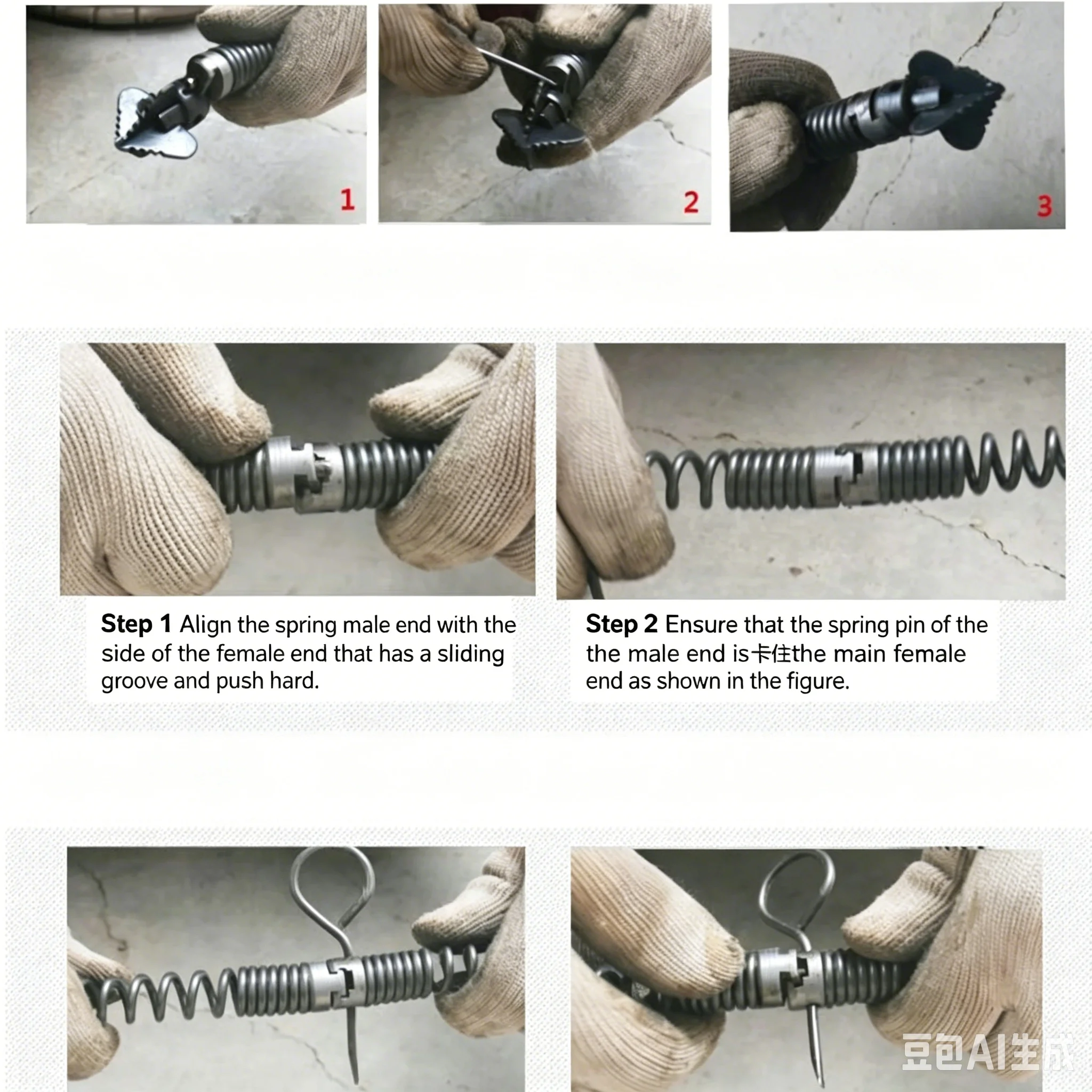 1

2

3

**Step 1** Align the spring male end with the side of the female end that has a sliding groove and push hard.

**Step 2** Ensure that the spring pin of the the male end is卡住the main female end as shown in the figure.

豆包AI生成